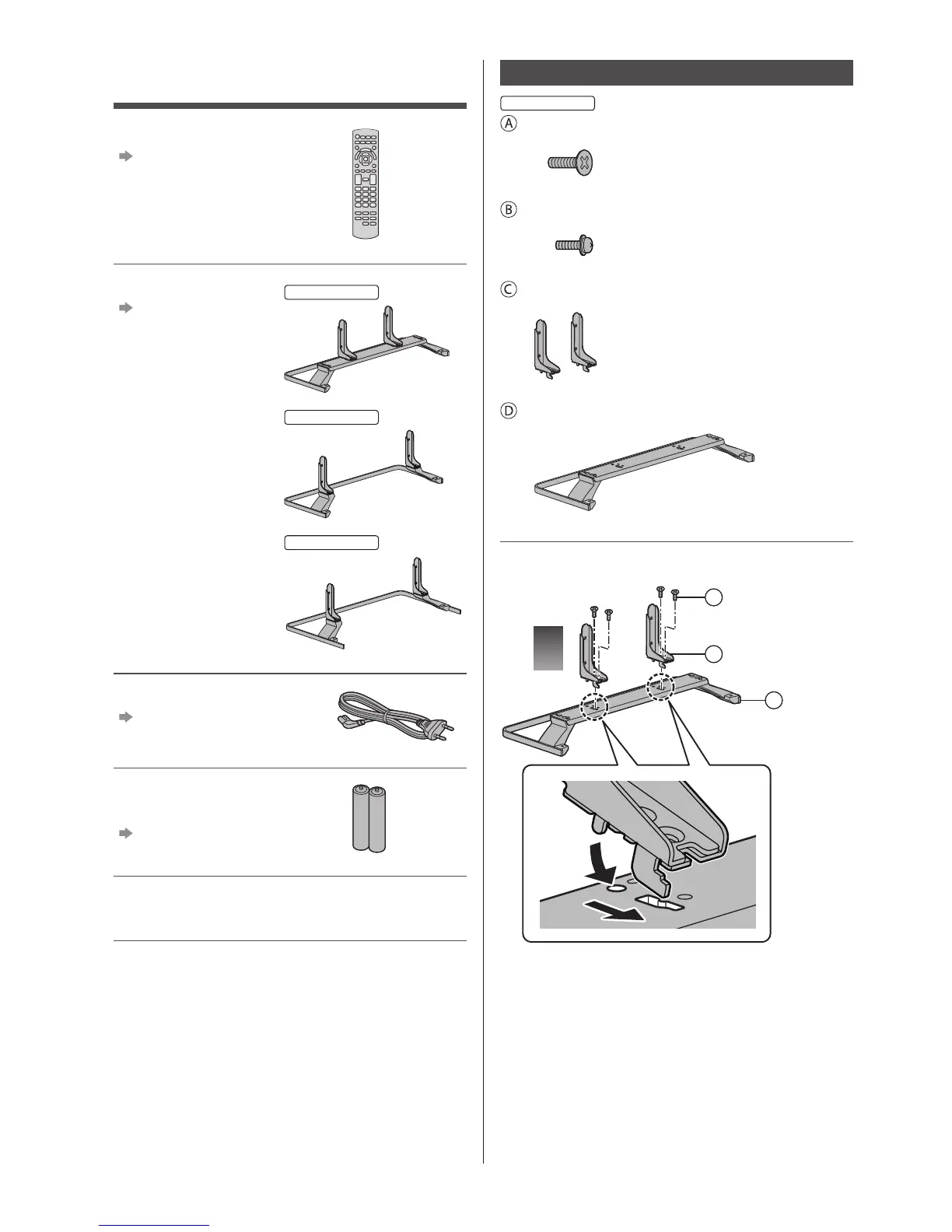 Ⓐ

Ⓑ

Ⓒ

Ⓓ