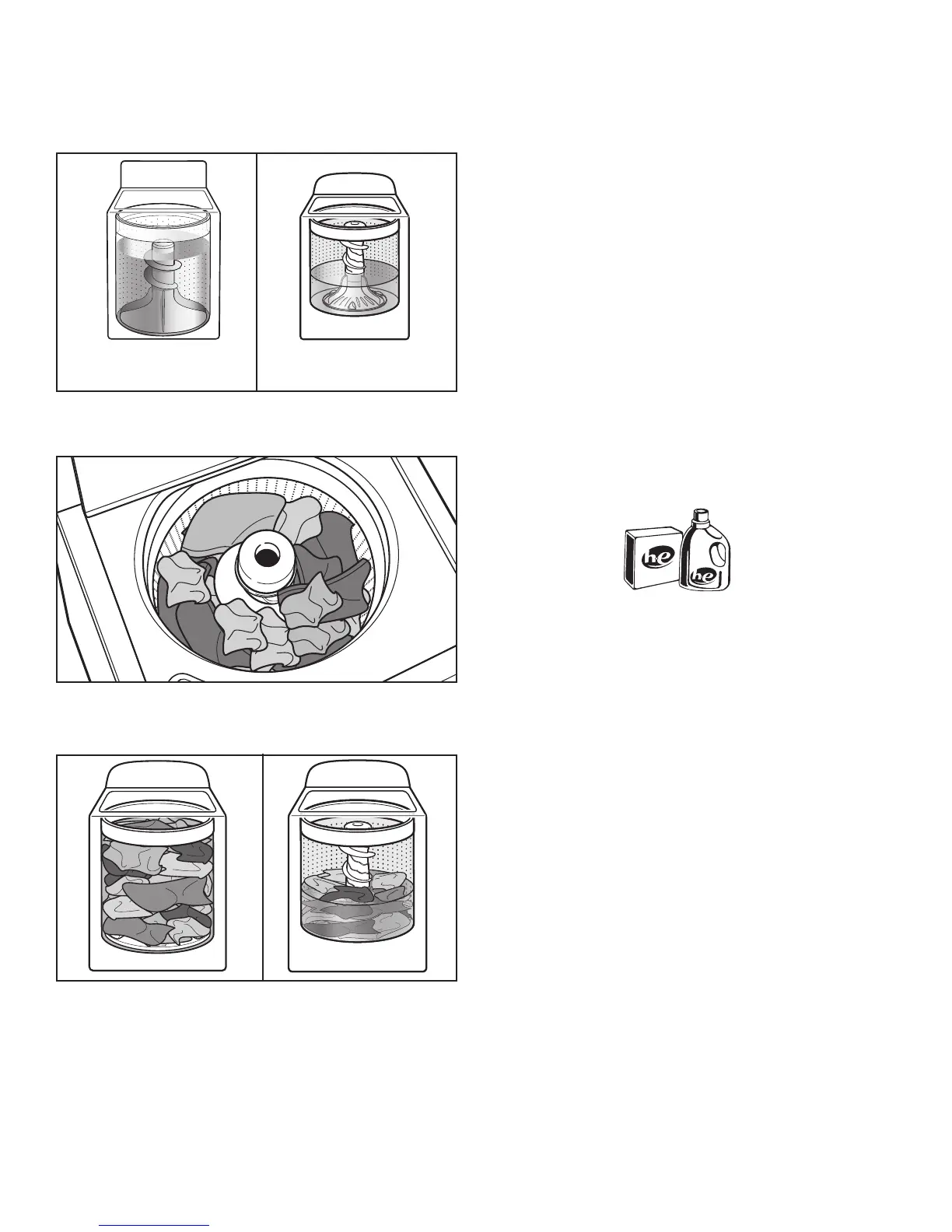 he

he