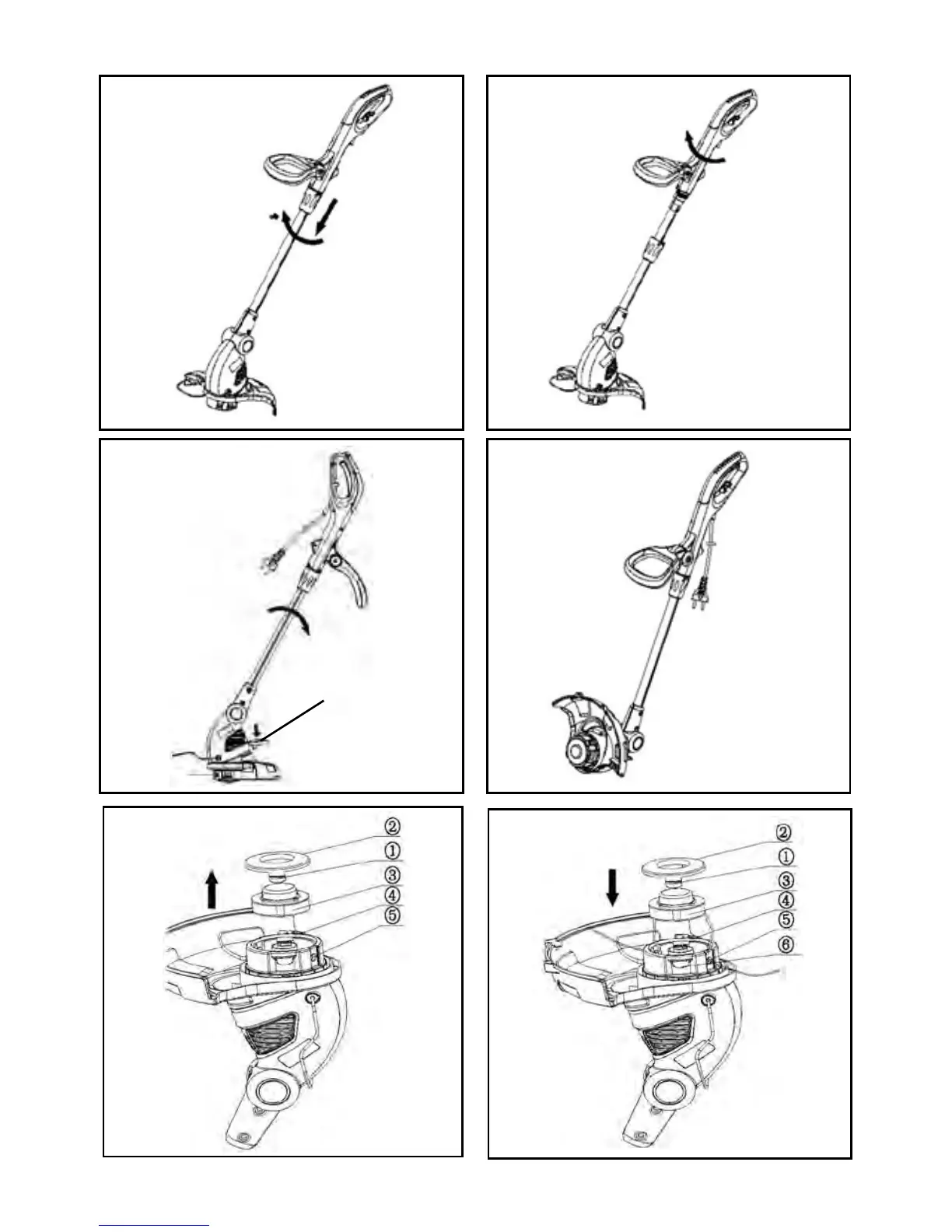 ②
①
③
④
⑤

②
①
③
④
⑤
⑥