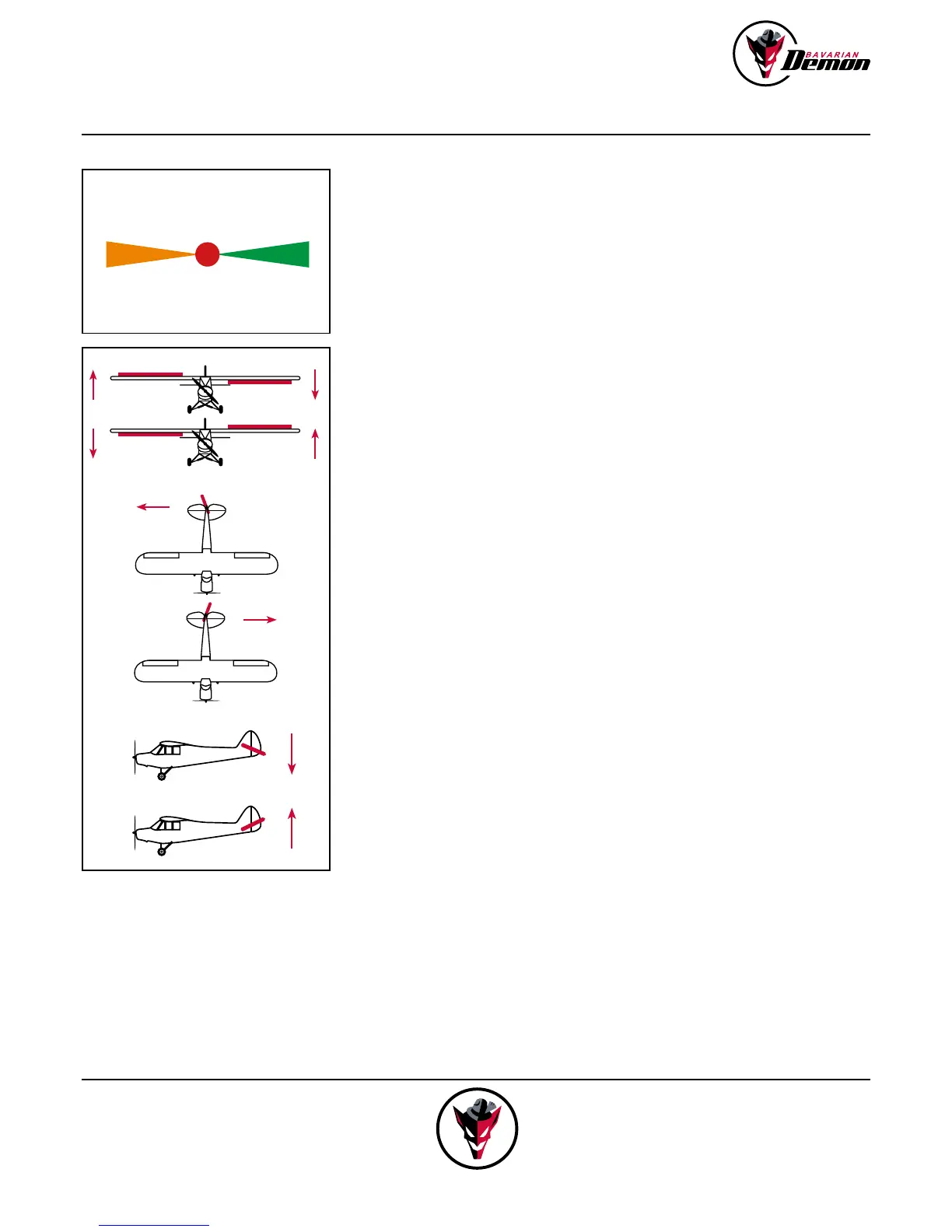 BAVARIAN Demon