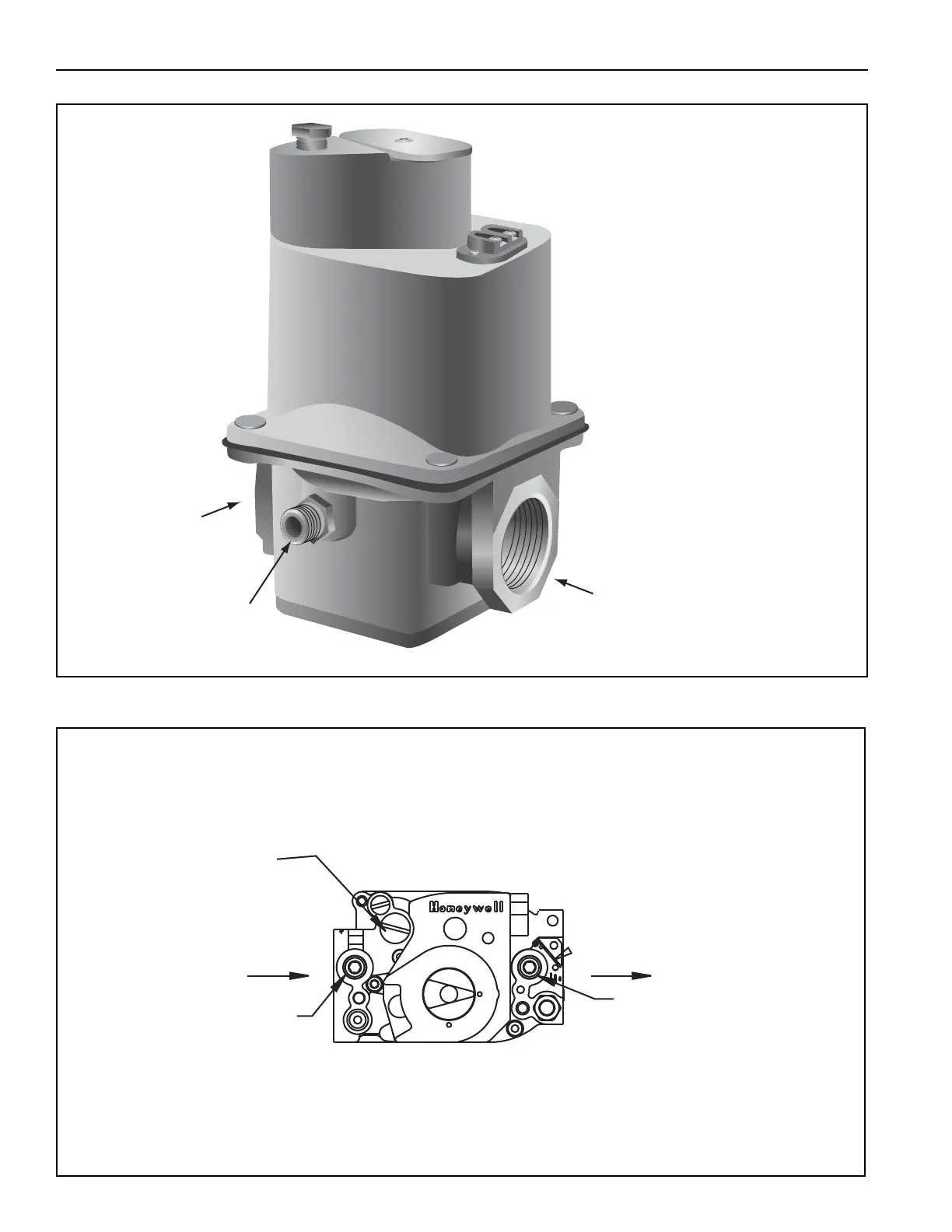 Honeywell