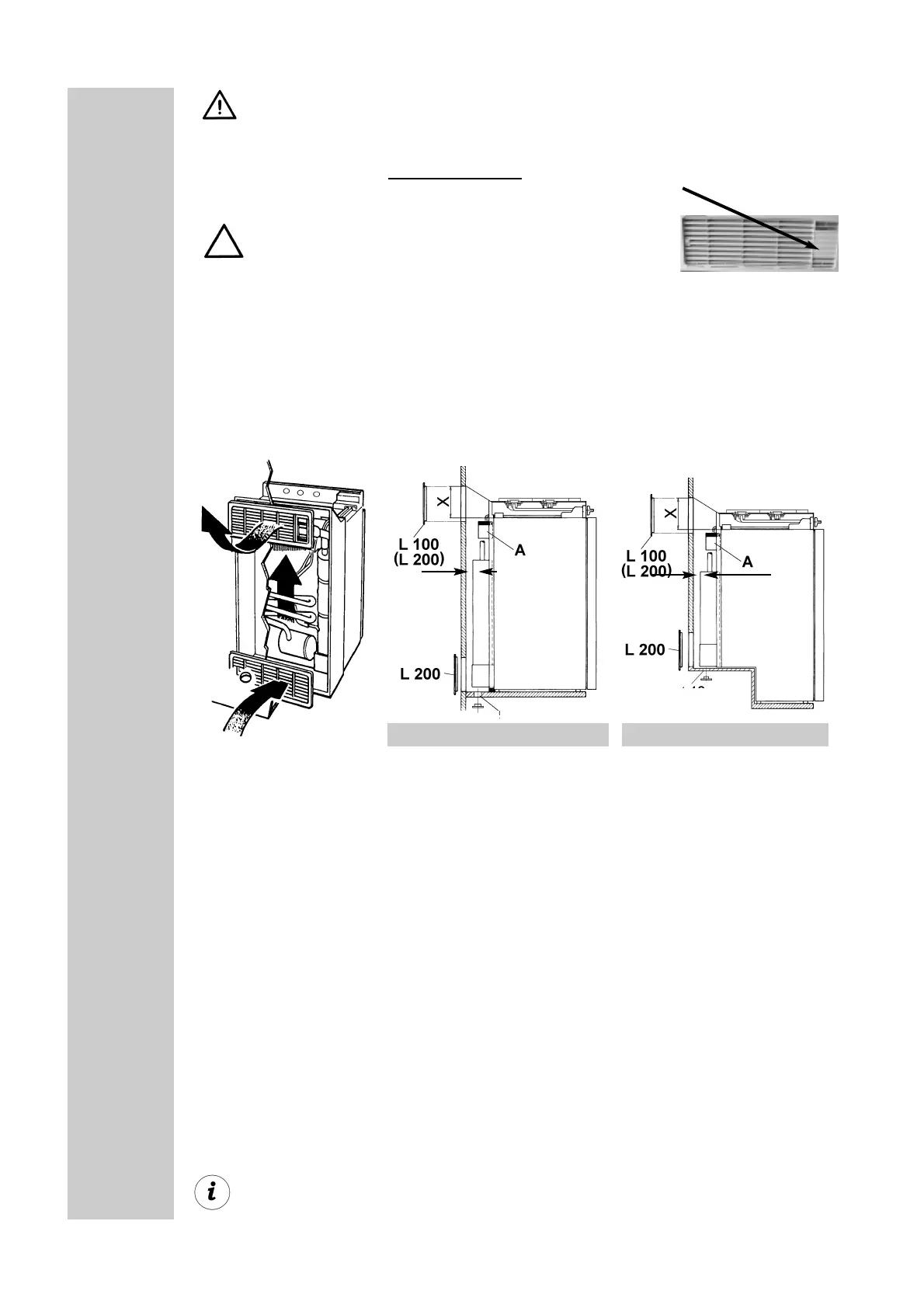 X

L 100
(L 200)

A

L 200

X

L 100
(L 200)

A

L 200