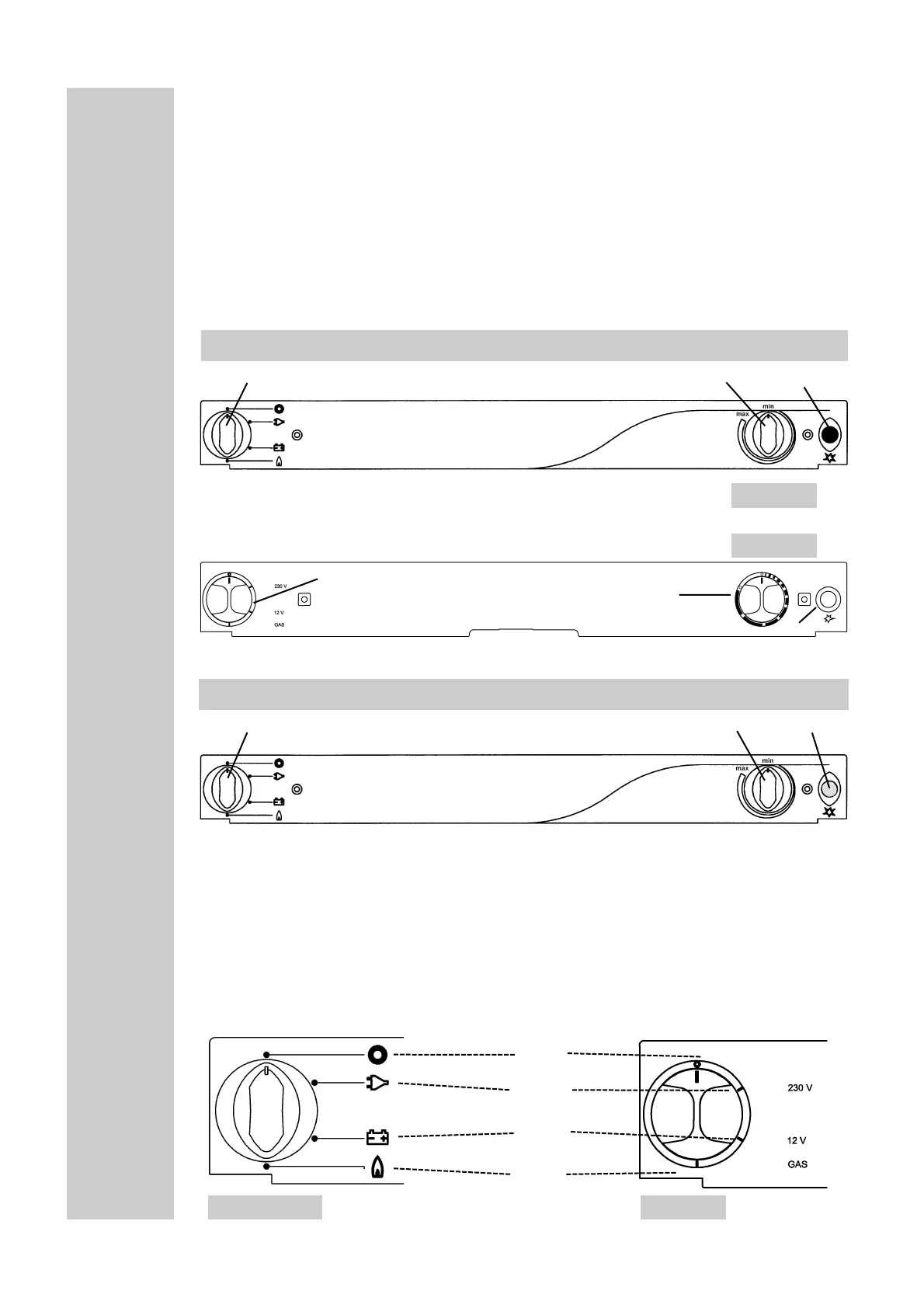 max min

230 V
12 V
GAS

max min

230 V
12 V
GAS