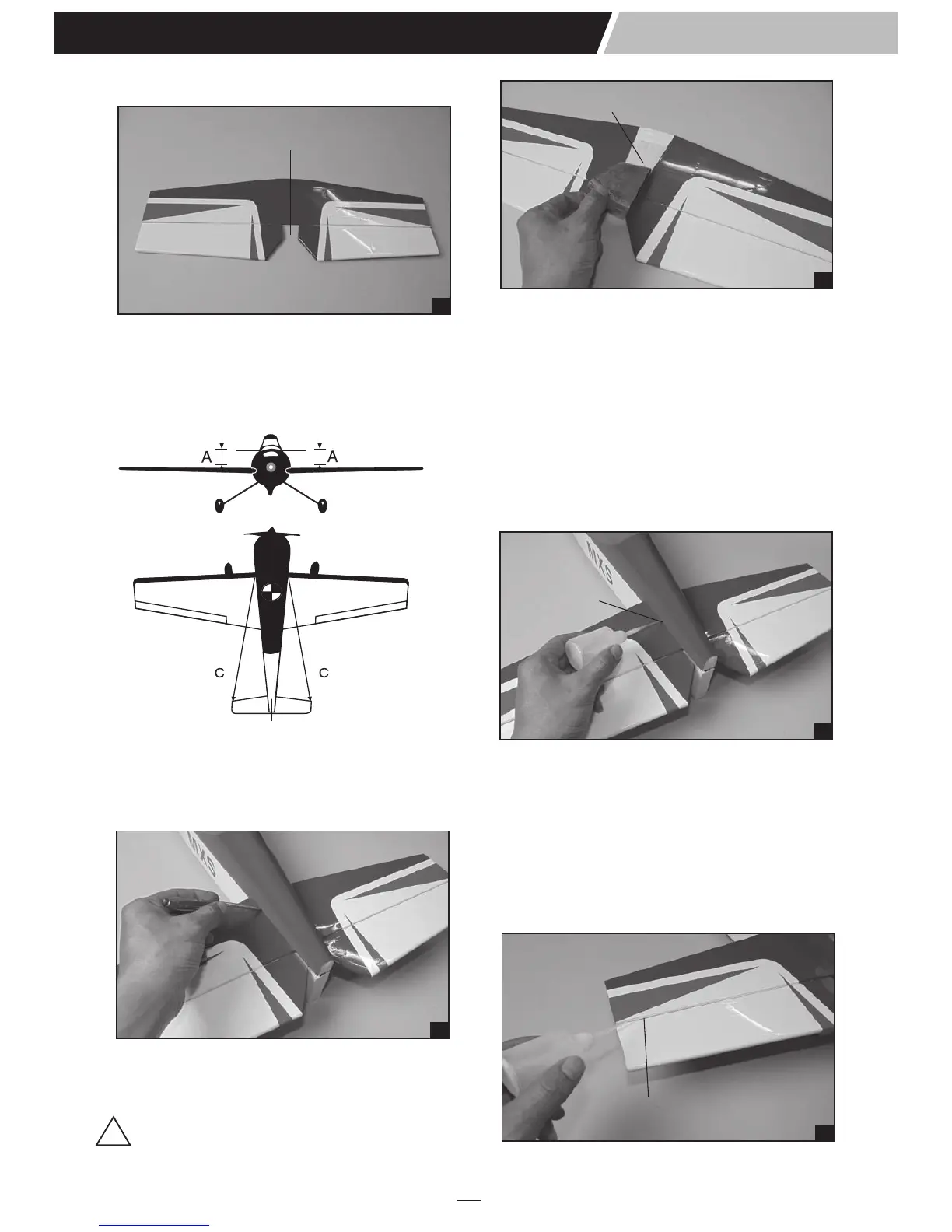 A A

C C

MXS

MXS