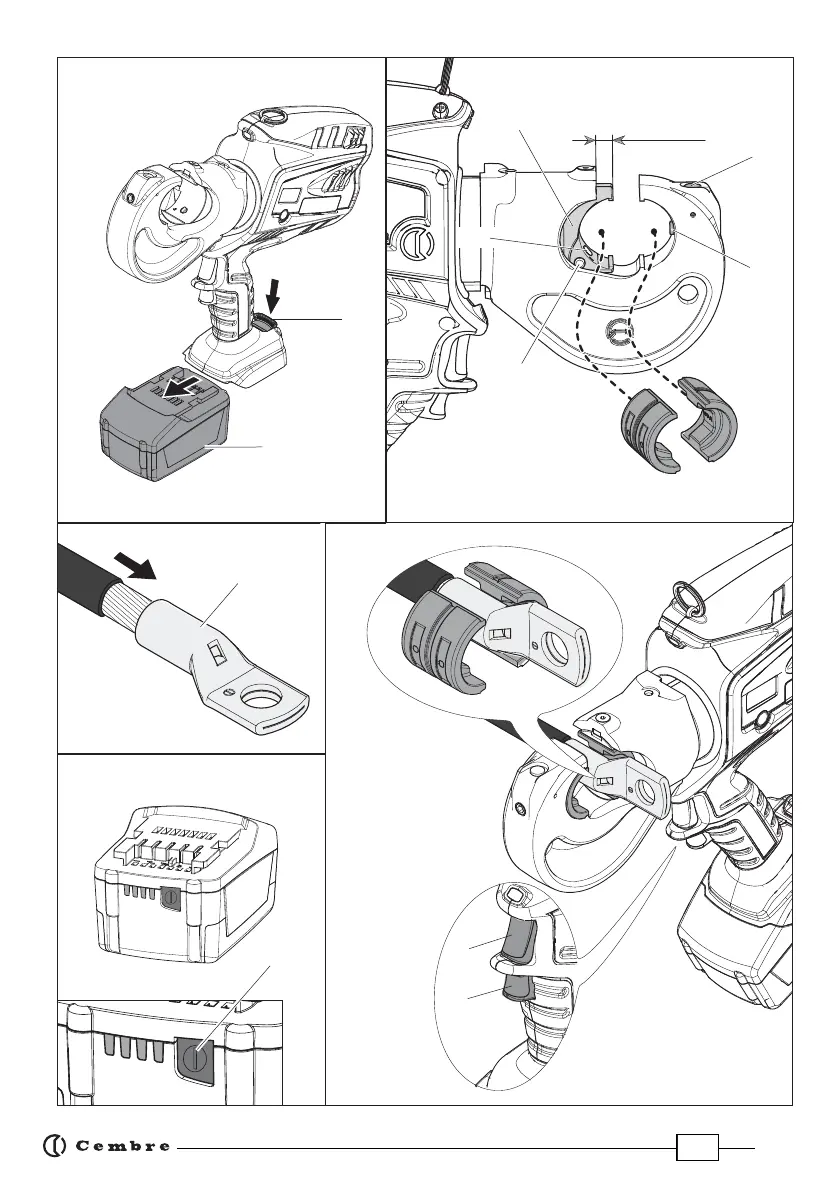 Cembre