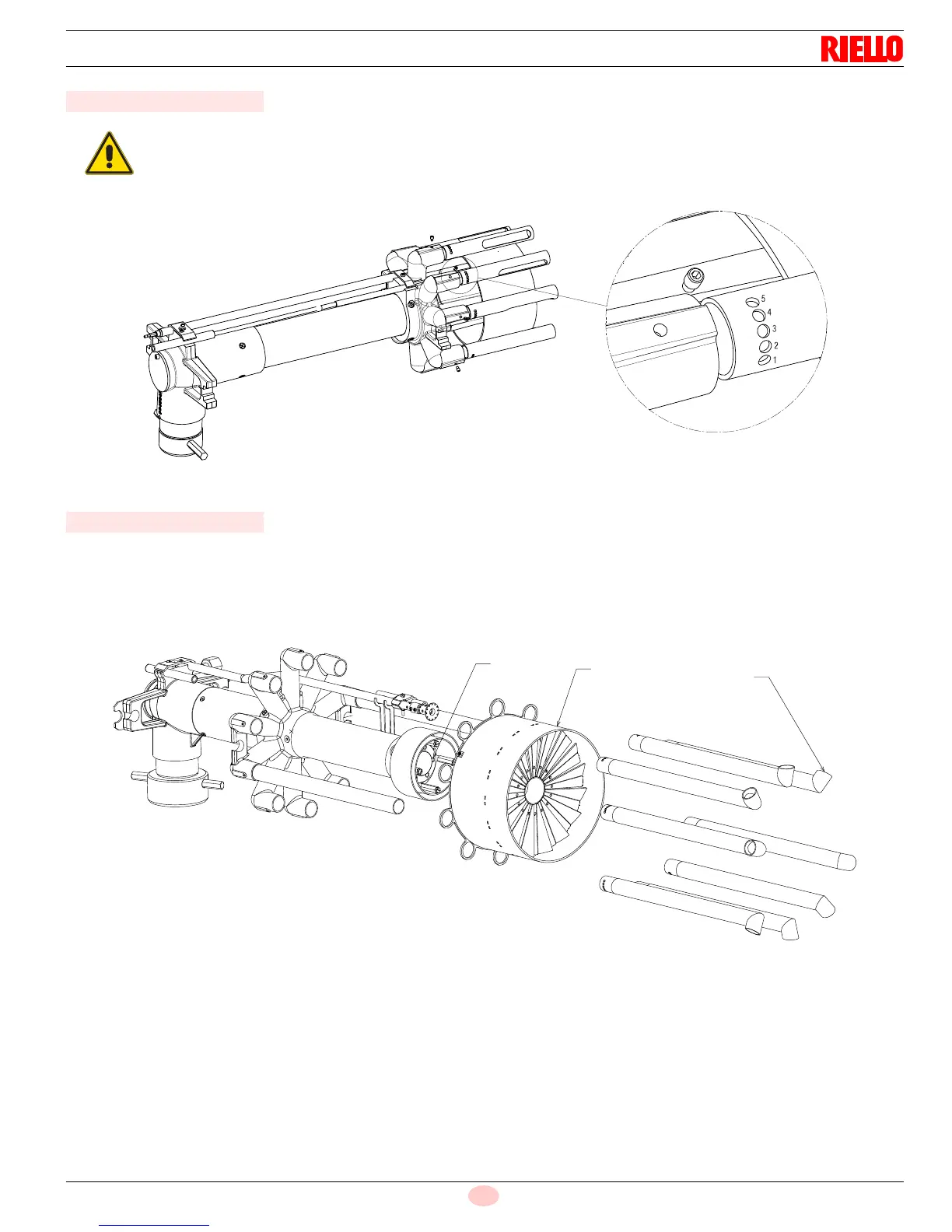 RIELLO

5
4
3
2
1