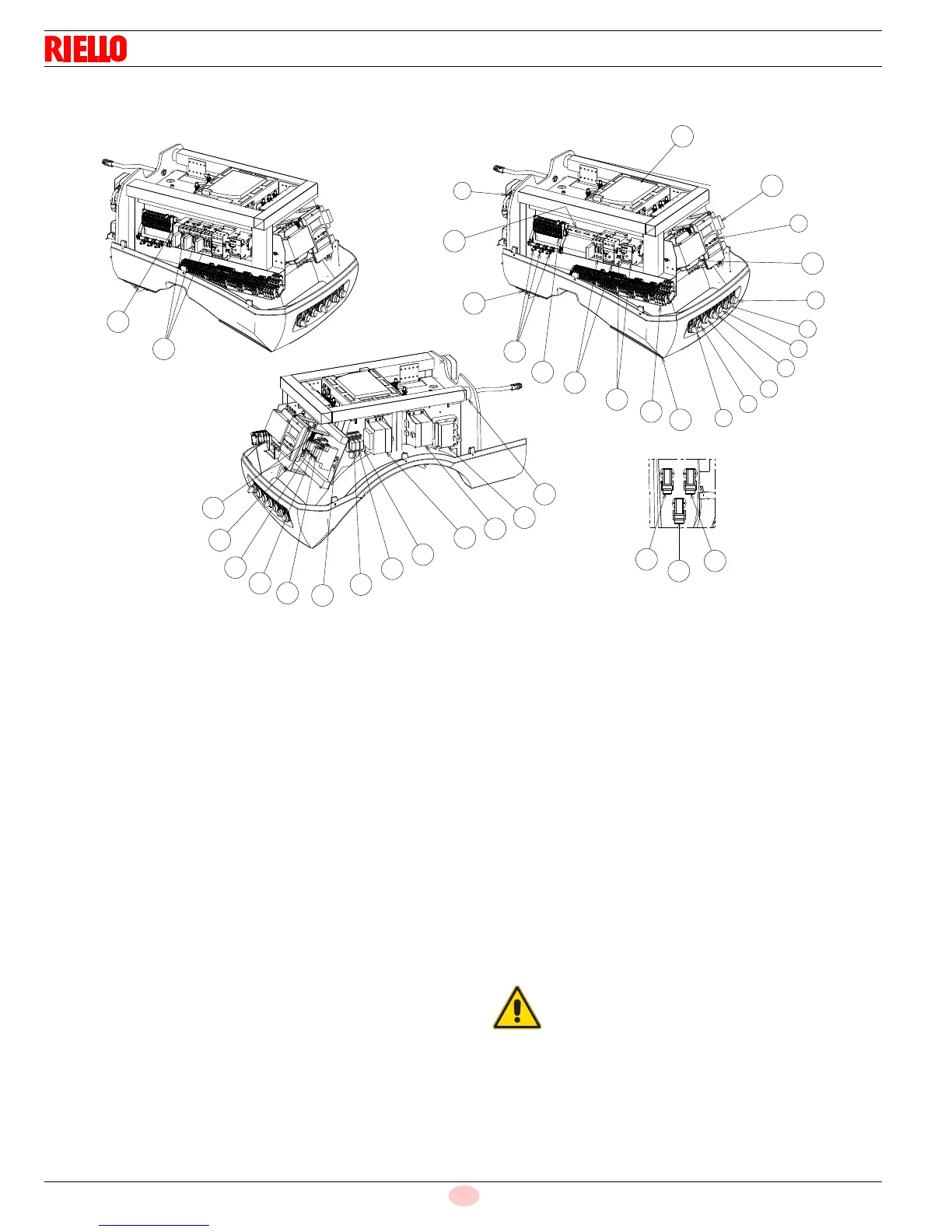 RIELLO