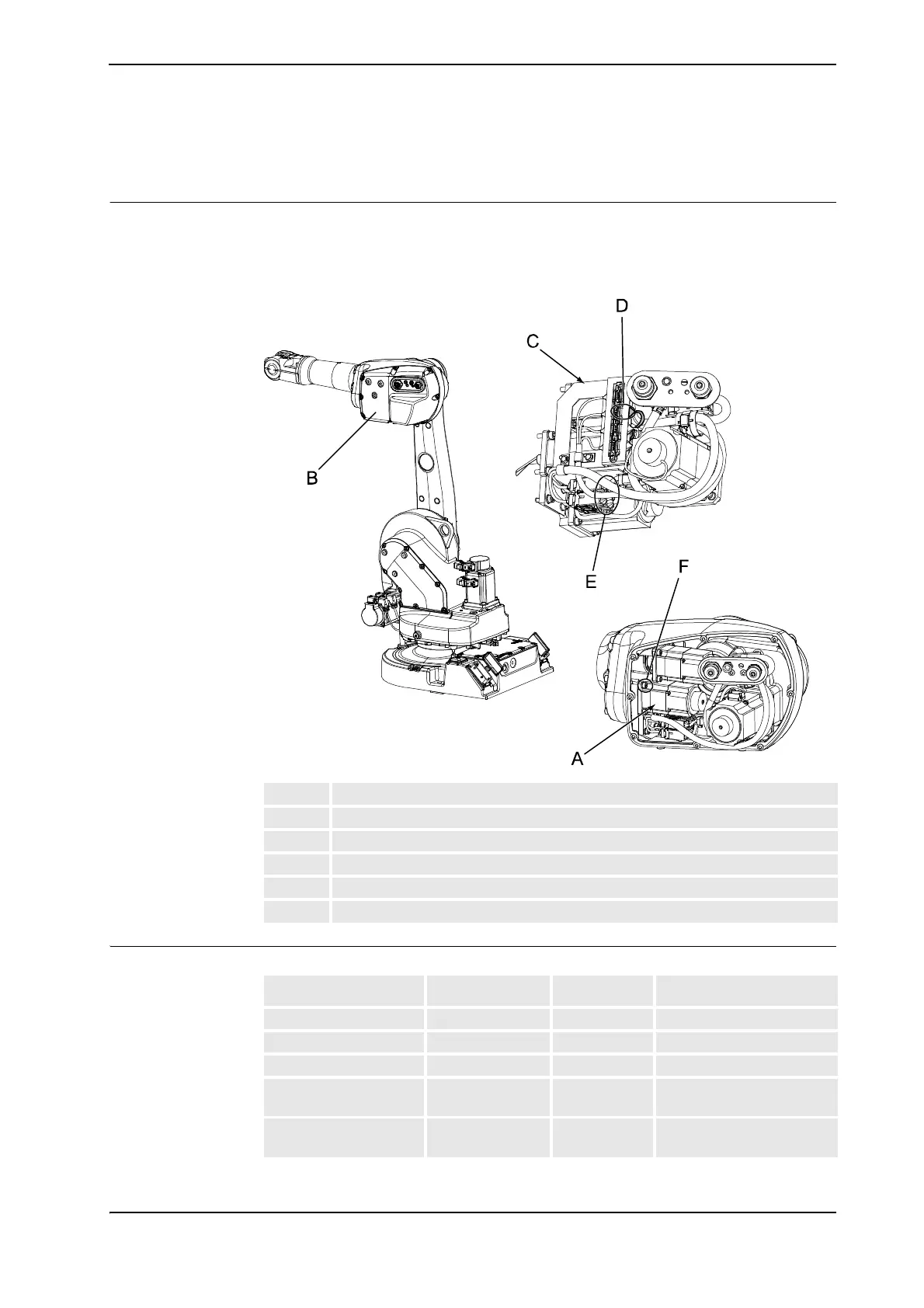 D

C

B

E

F

A