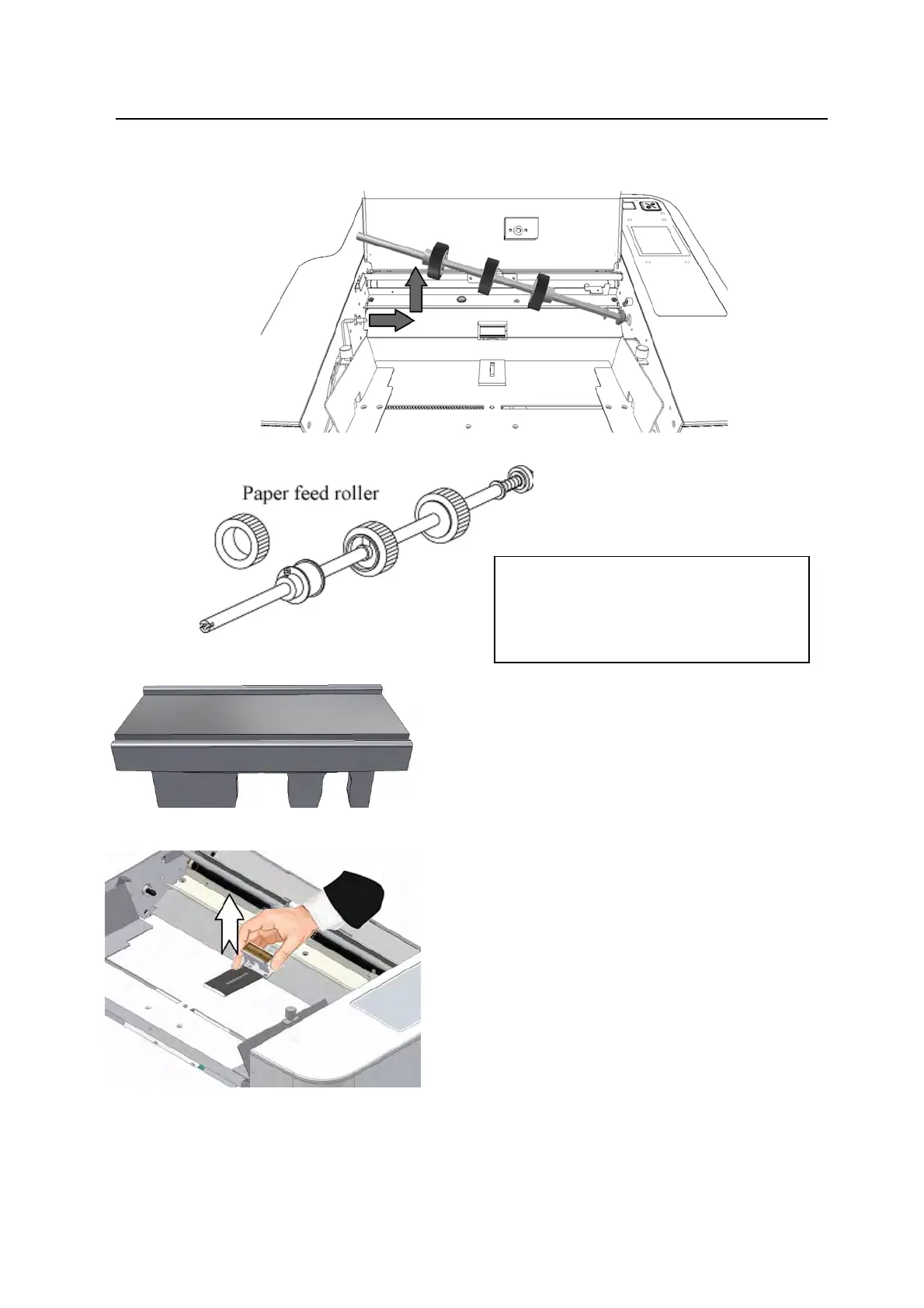 Paper feed roller