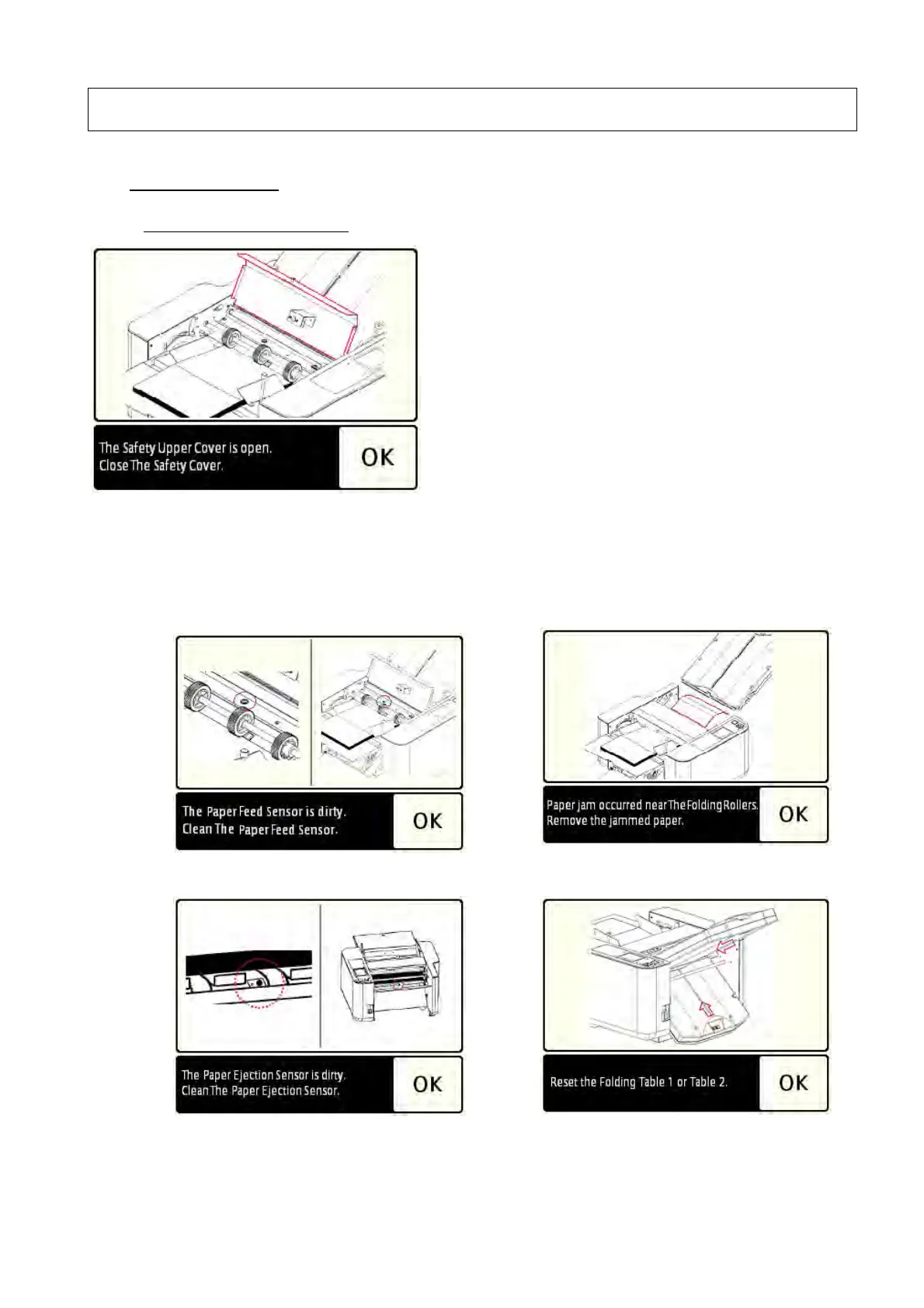 The Safety Upper Cover is open.
Close The Safety Cover.

OK

The Paper Feed Sensor is dirty.
Clean The Paper Feed Sensor.

OK

Paper jam occurred near The Folding Rollers.
Remove the jammed paper.

OK

The Paper Ejection Sensor is dirty.
Clean The Paper Ejection Sensor.

OK

Reset the Folding Table 1 or Table 2.

OK