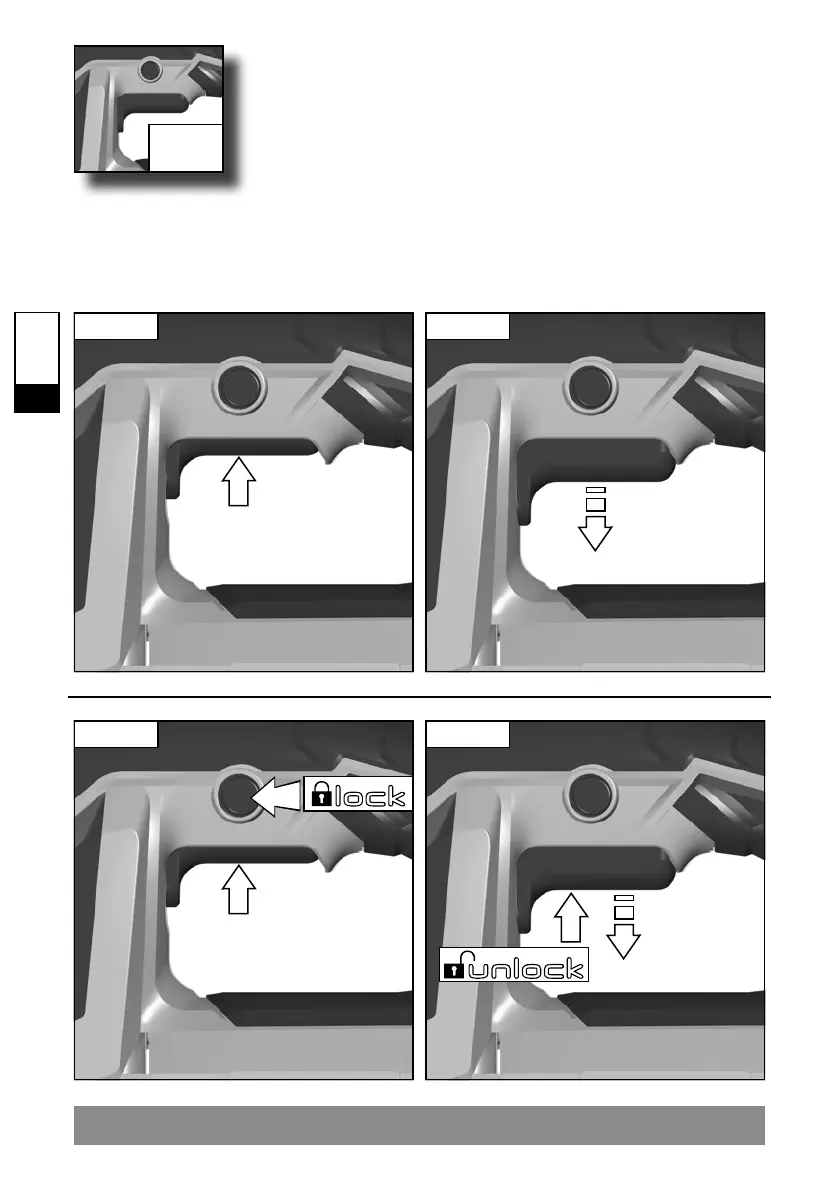 lock

unlock