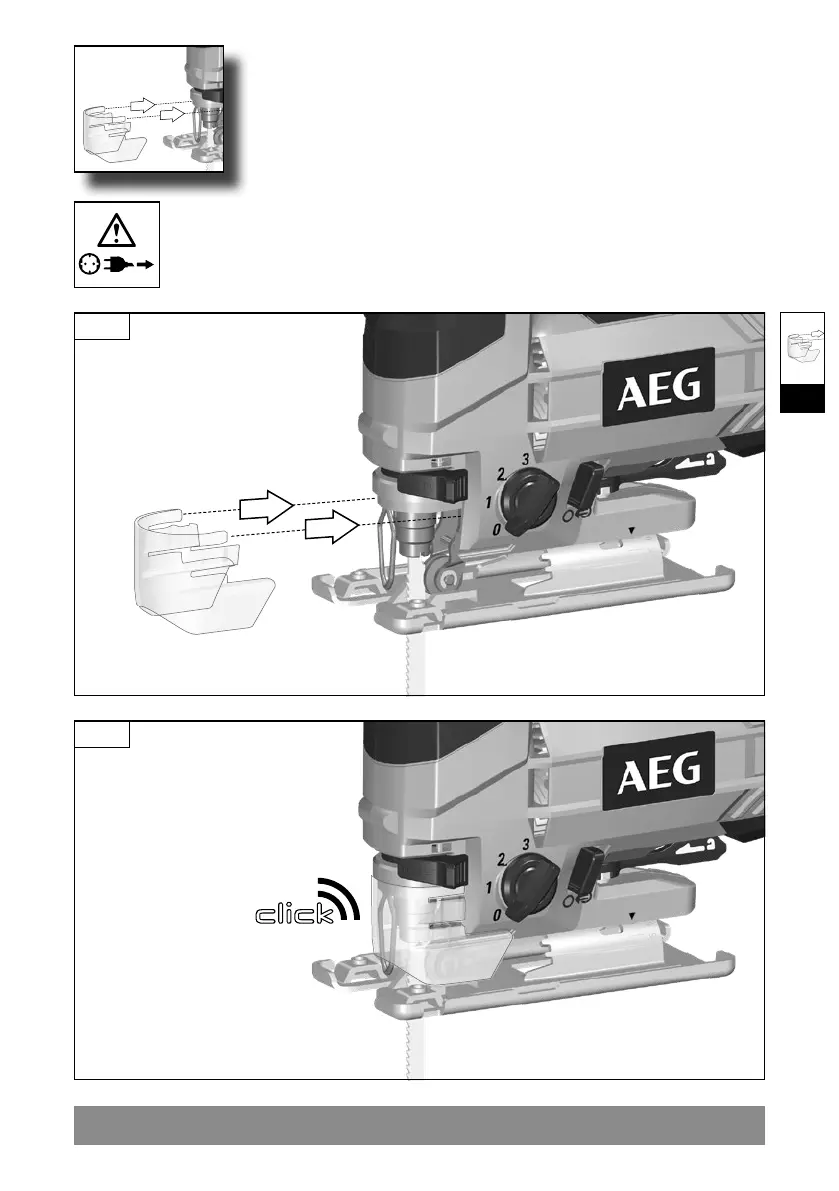 AEG

2 3
1
0

AEG

2 3
1
0

click