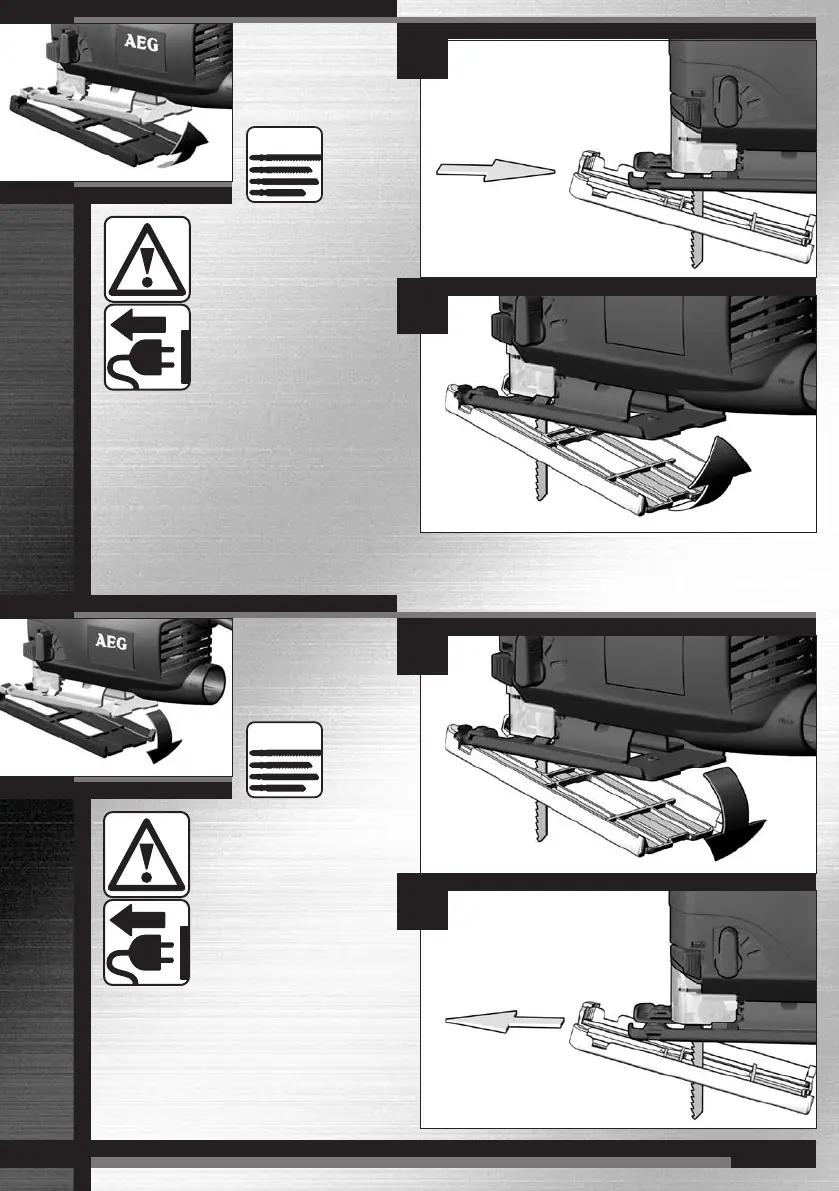 AEG

AEG