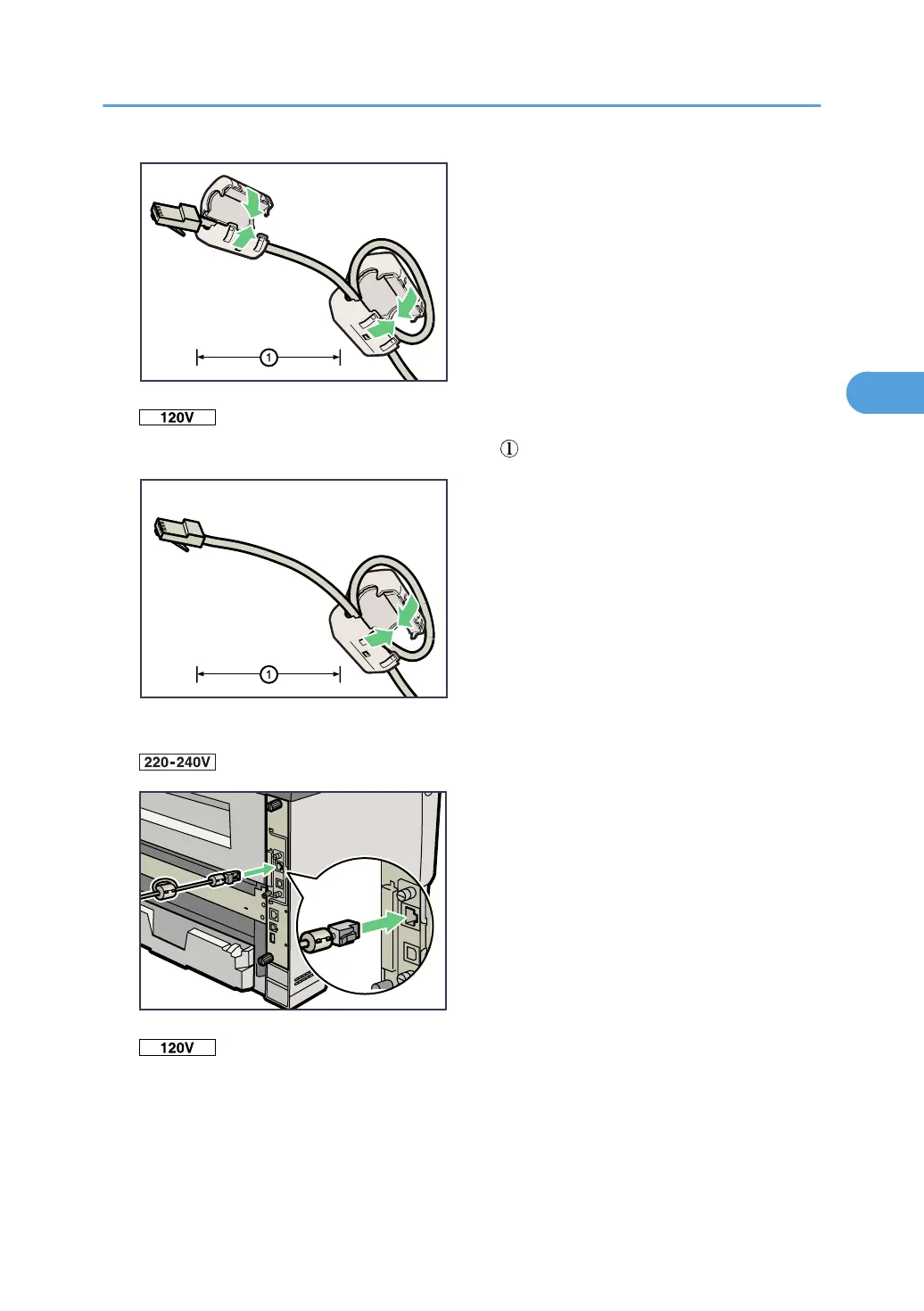 1

120V

①

1

220-240V

120V