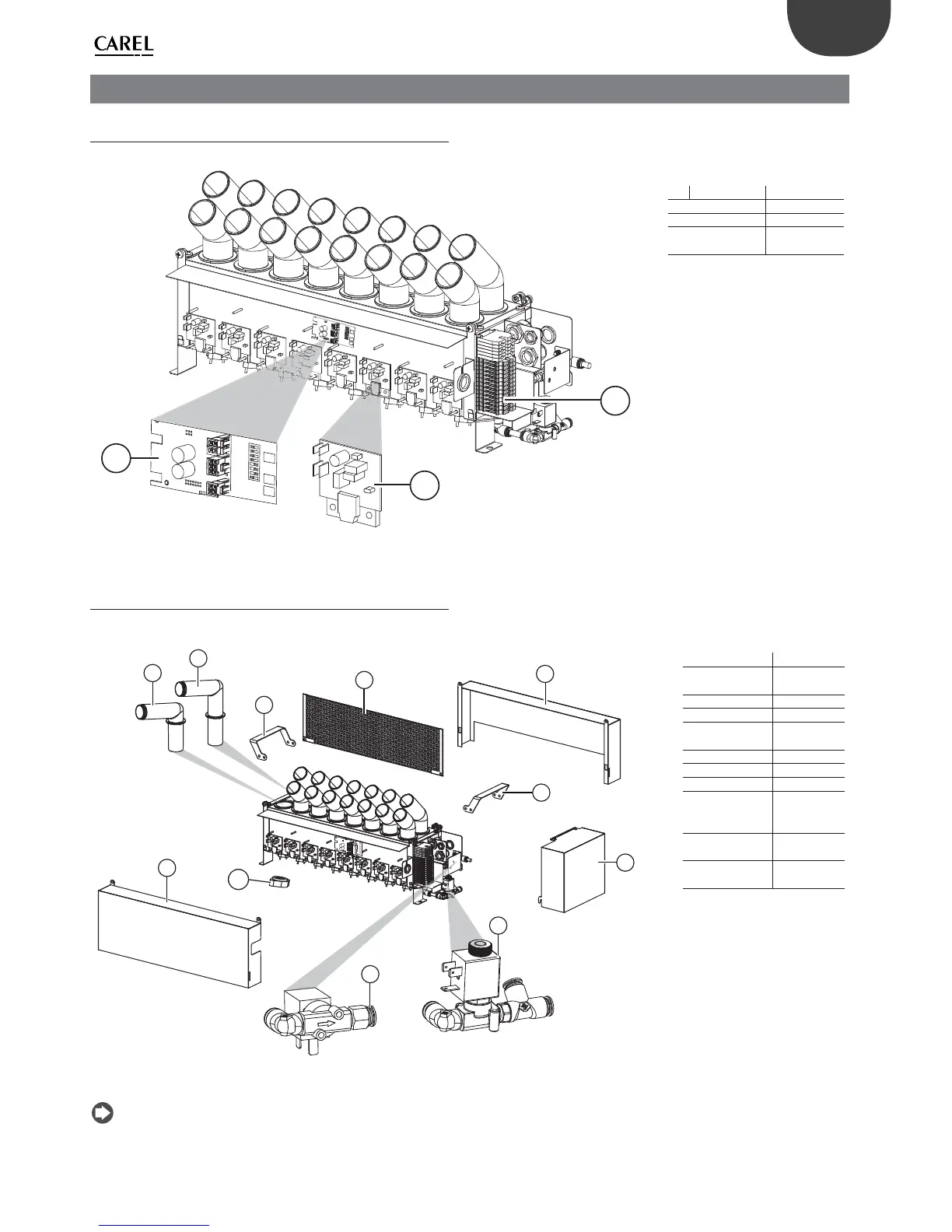 CAREL