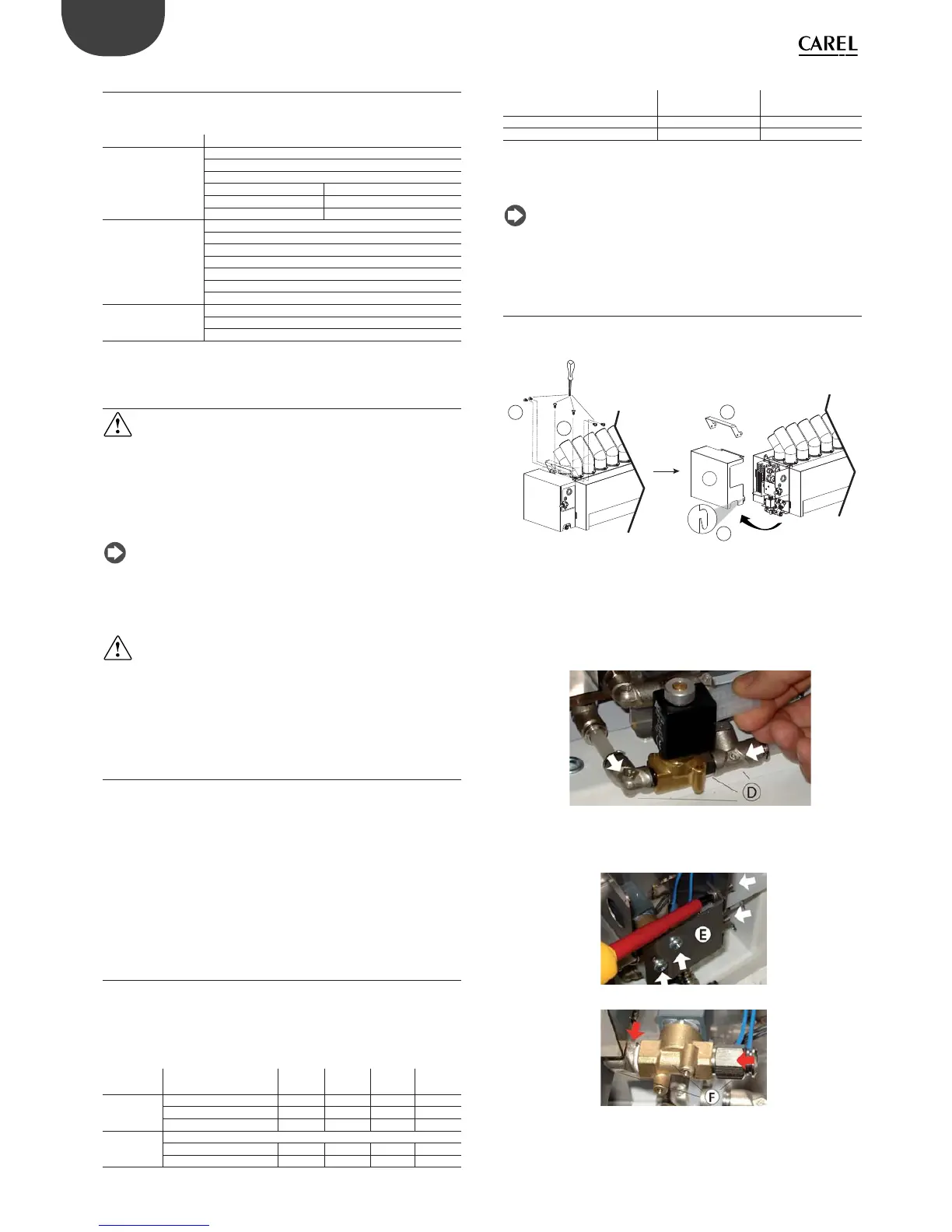 CAREL

D

E

F