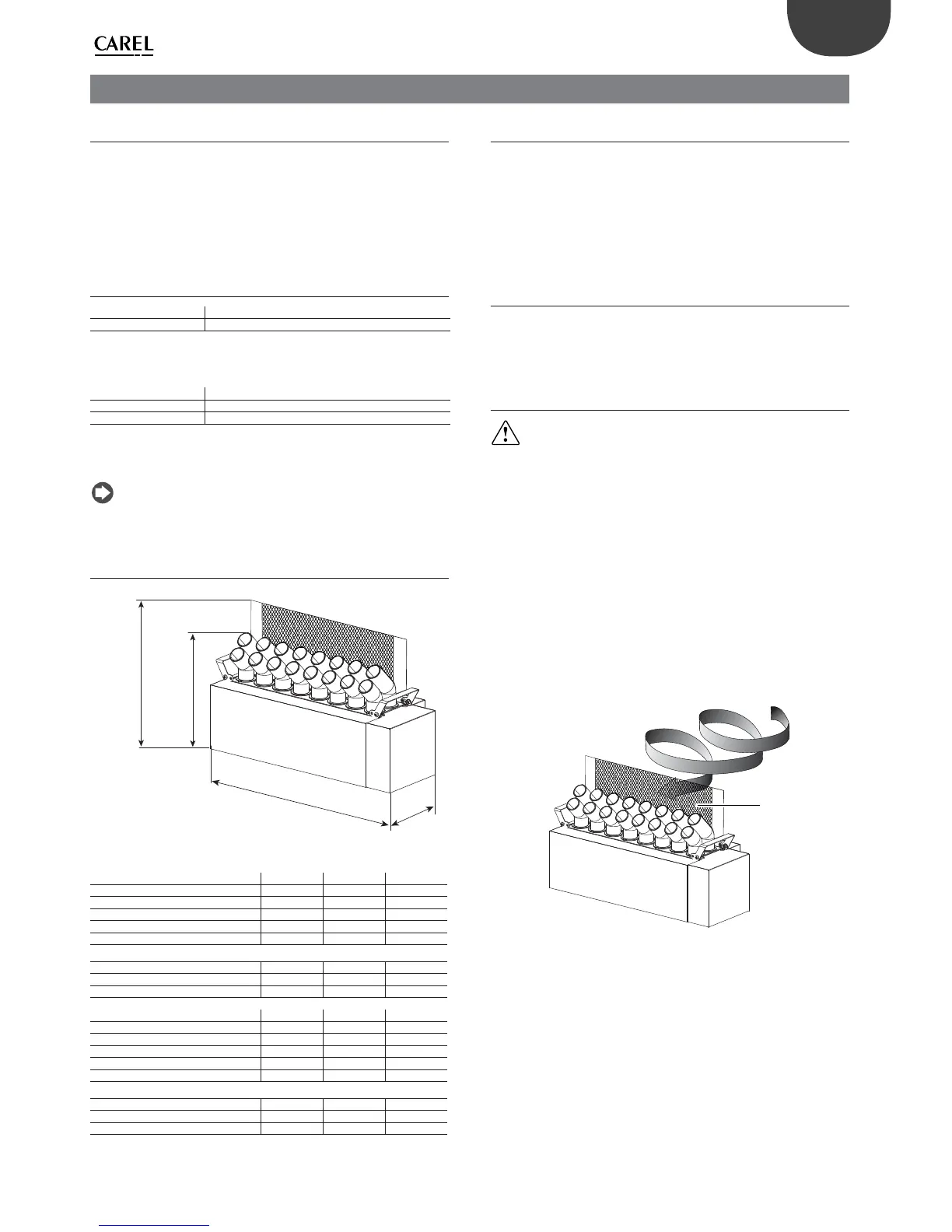 CAREL