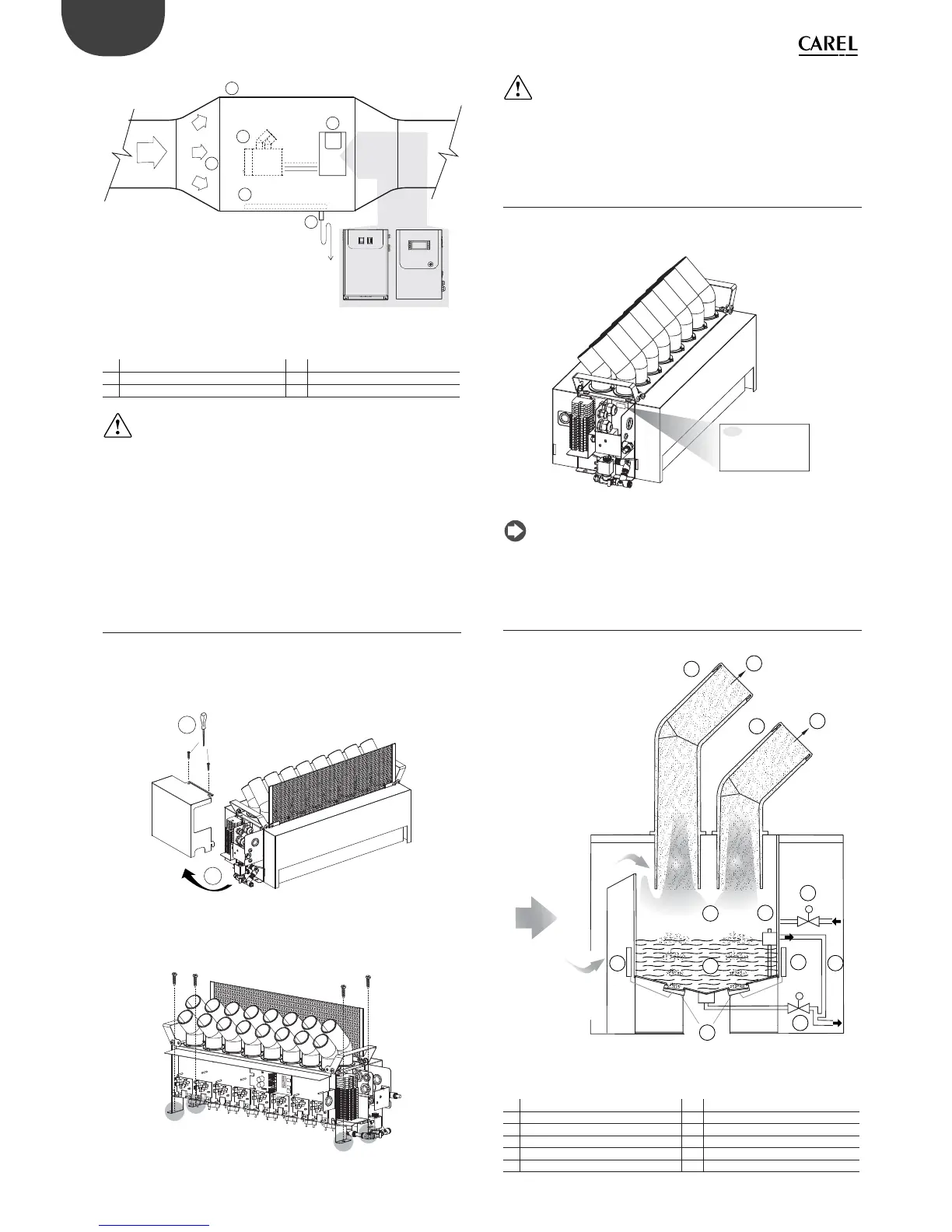 CAREL