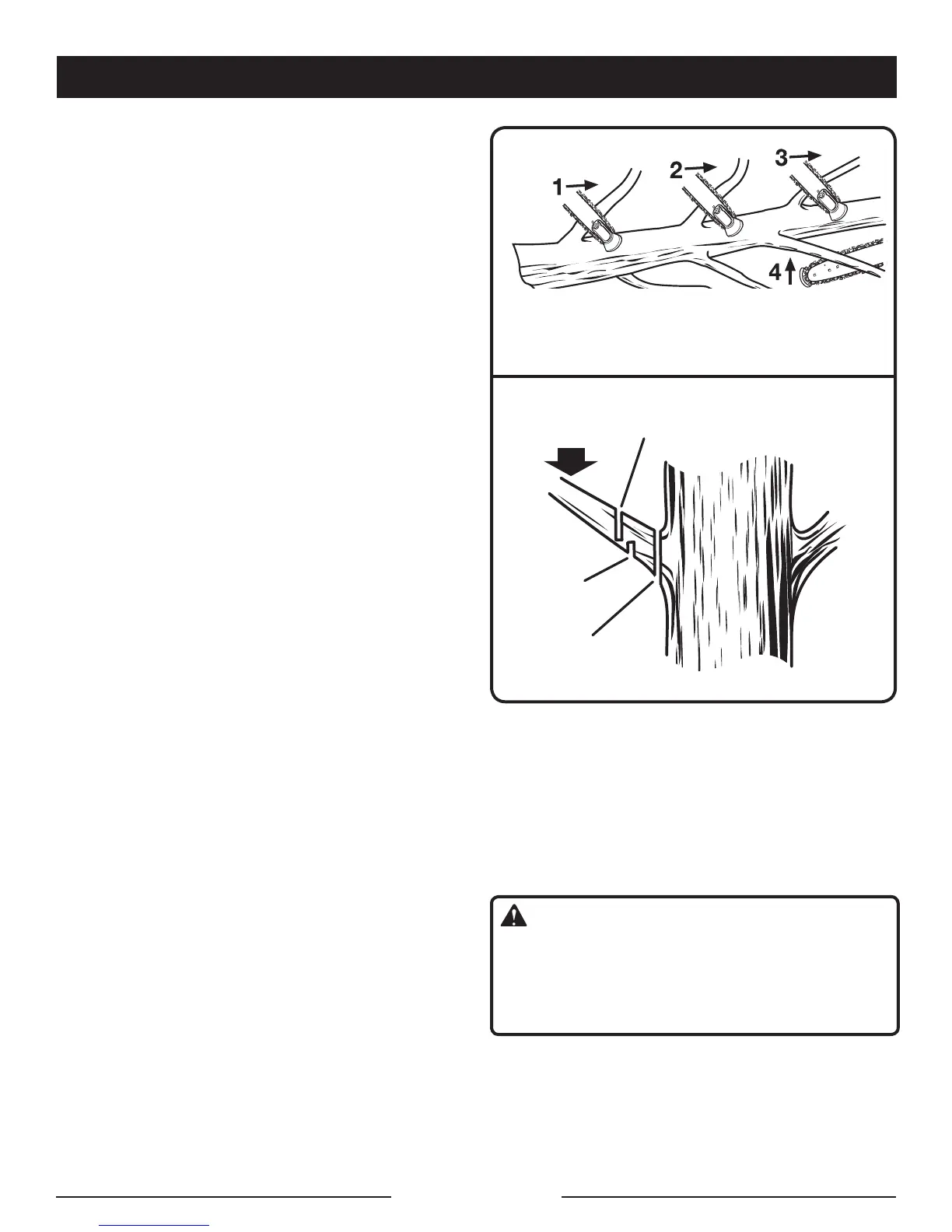 1

2

3

4