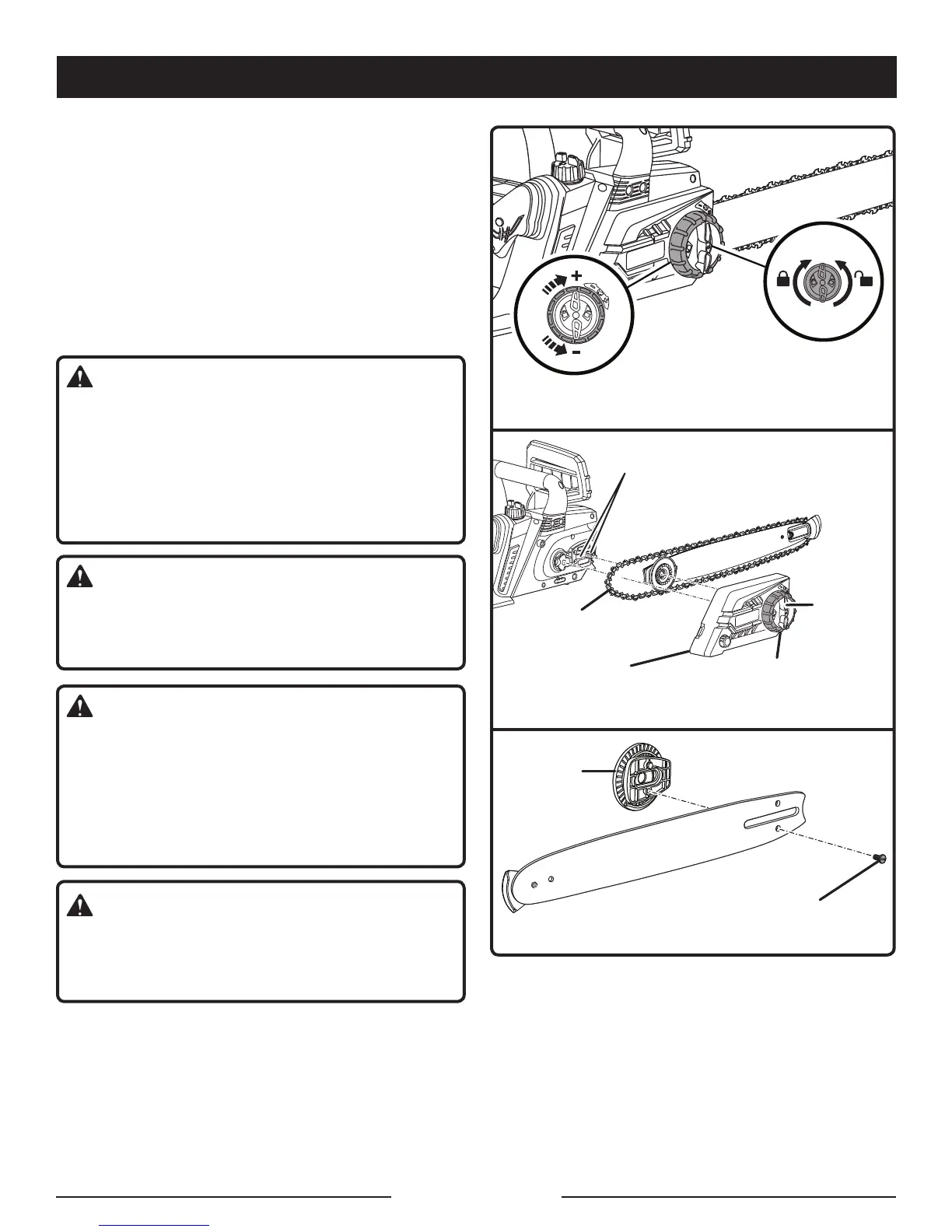 +

-