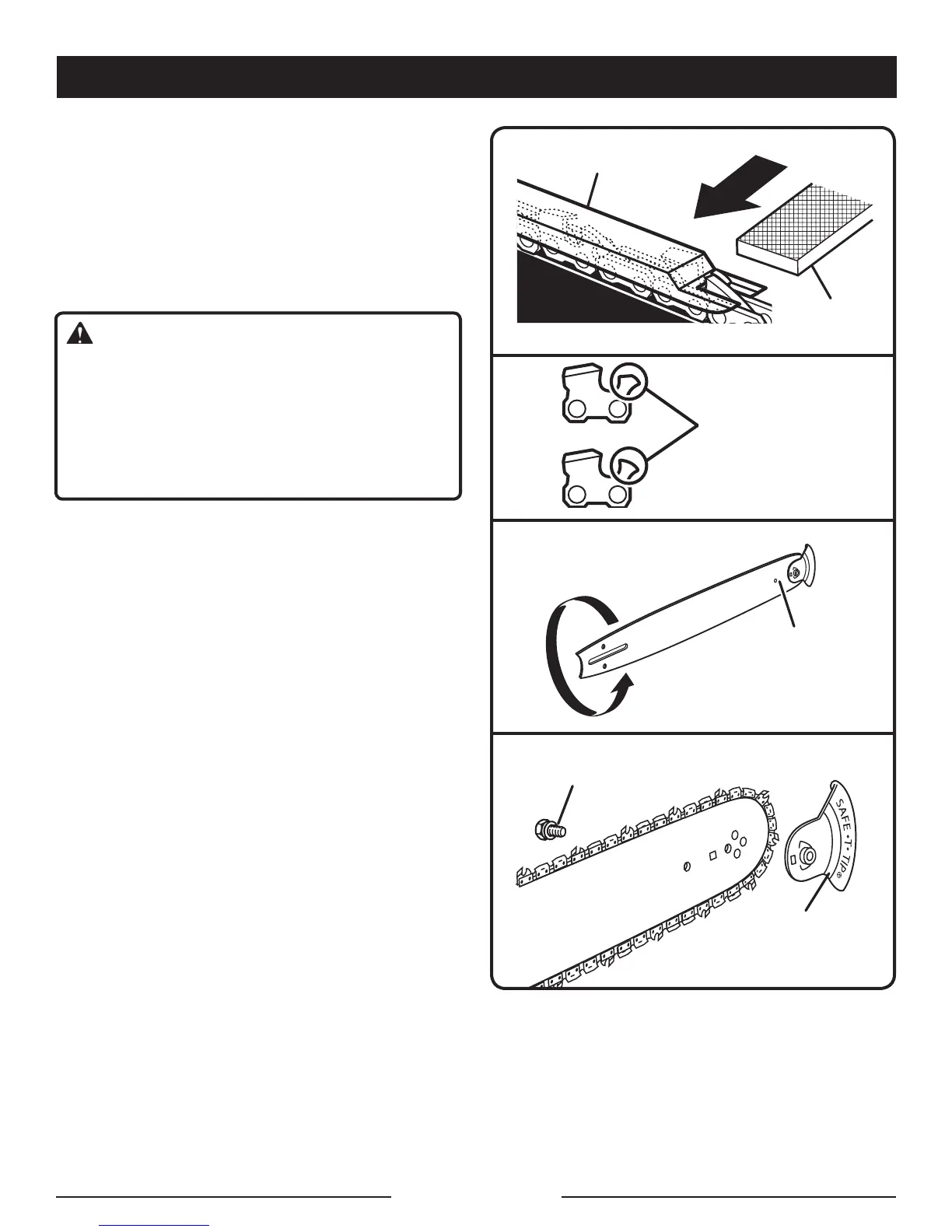 SAFE·T·TIP®