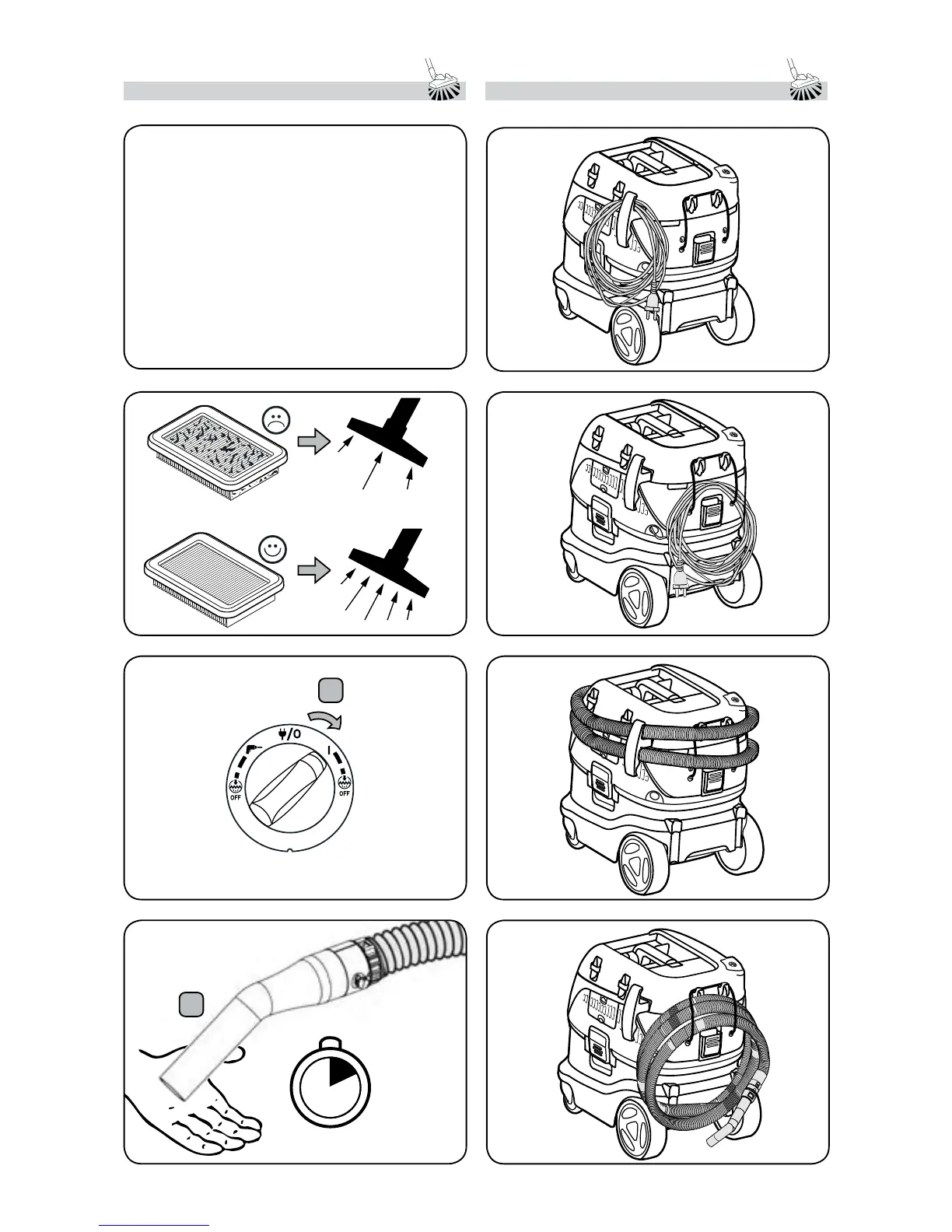 0
I
OFF
OFF