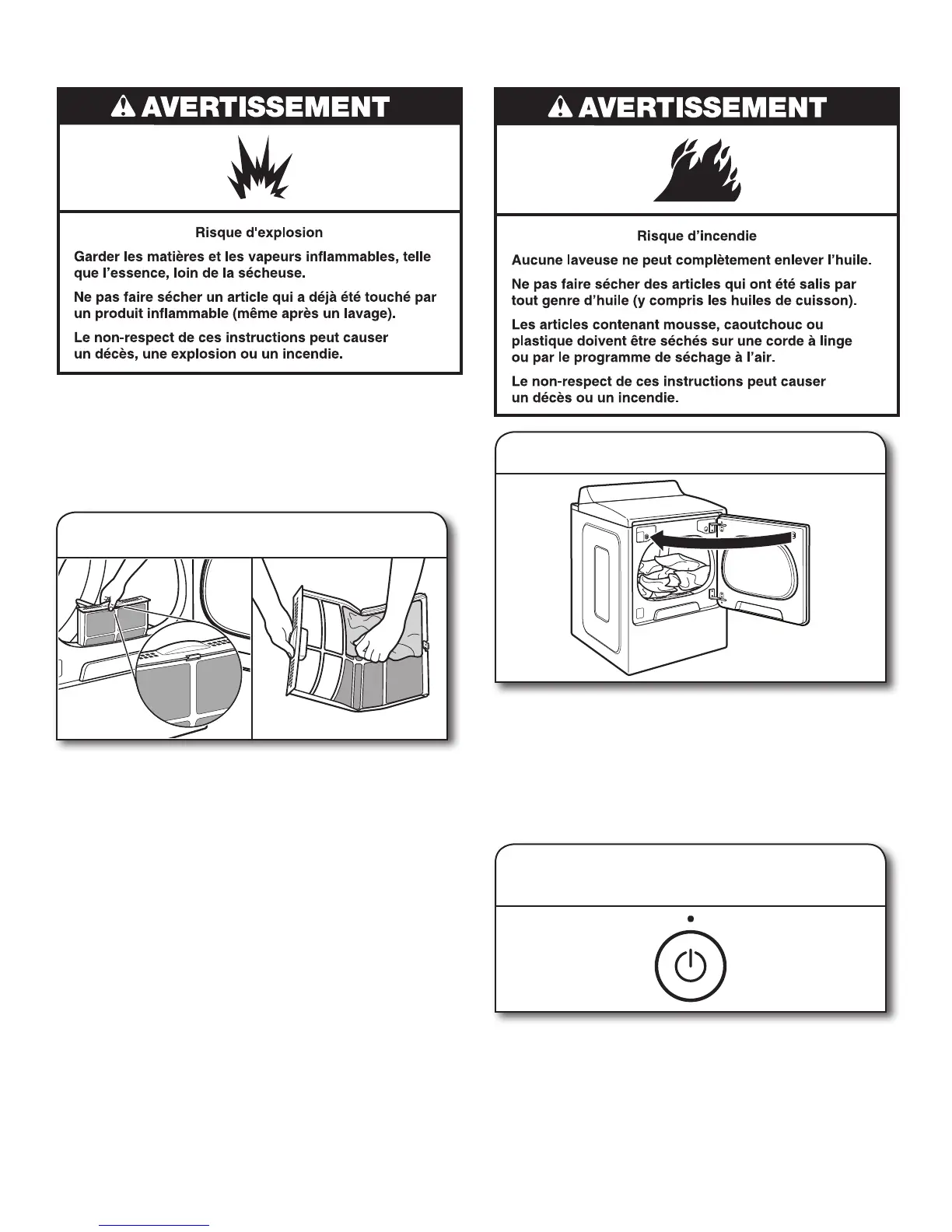 AVERTISSEMENT

Risque d'explosion

Garder les matières et les vapeurs inflammables, telle que l'essence, loin de la sécheuse.

Ne pas faire sécher un article qui a déjà été touché par un produit inflammable (même après un lavage).

Le non-respect de ces instructions peut causer un décès, une explosion ou un incendie.

AVERTISSEMENT

Risque d'incendie

Aucune laveuse ne peut complètement enlever l'huile.

Ne pas faire sécher des articles qui ont été salis par tout genre d'huile (y compris les huiles de cuisson).

Les articles contenant mousse, caoutchouc ou plastique doivent être séchés sur une corde à linge ou par le programme de séchage à l'air.

Le non-respect de ces instructions peut causer un décès ou un incendie.