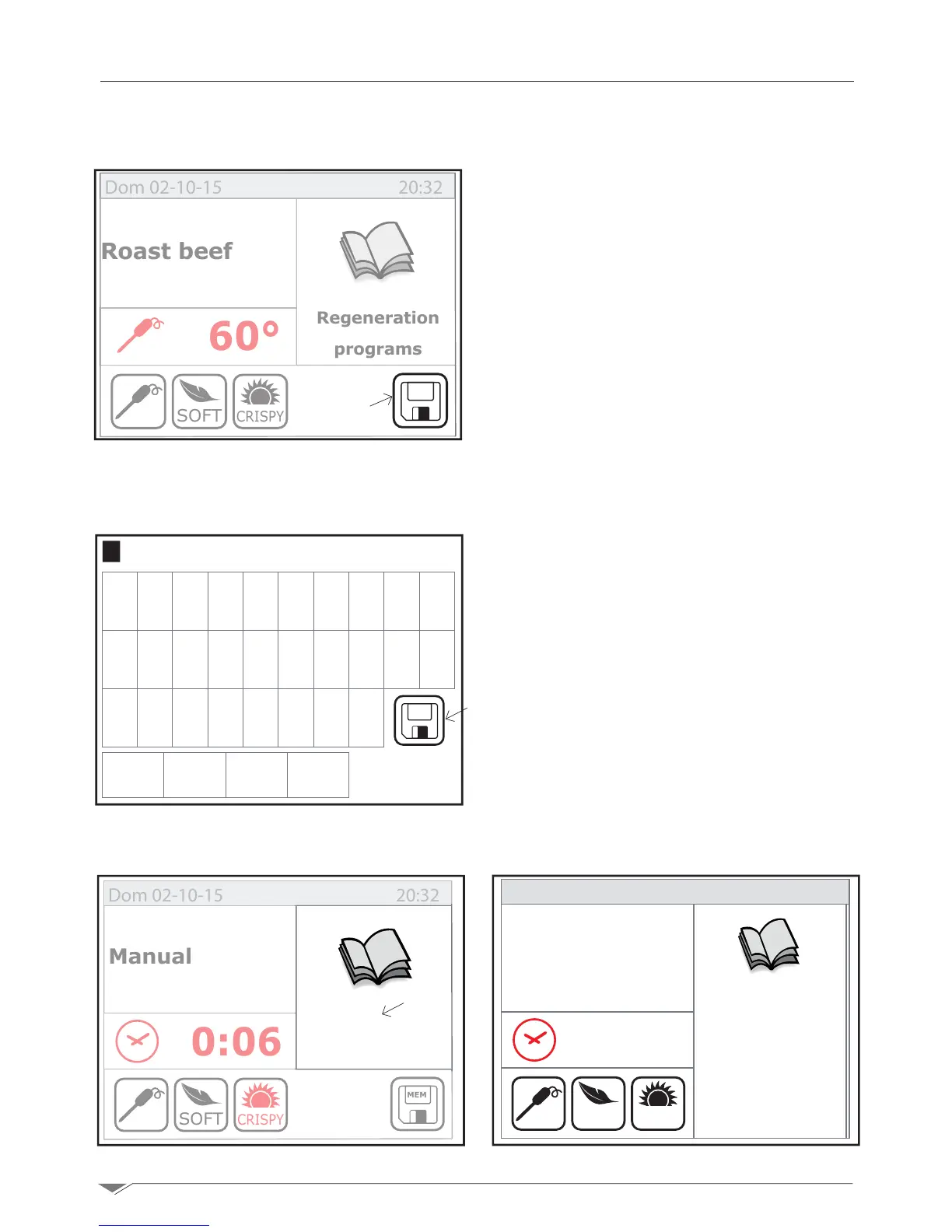 Dom 02-10-15 20:32

Roast beef

60°

Regeneration programs

SOFT CRISPY

Dom 02-10-15 20:32

Manual

0:06

SOFT CRISPY

MEM