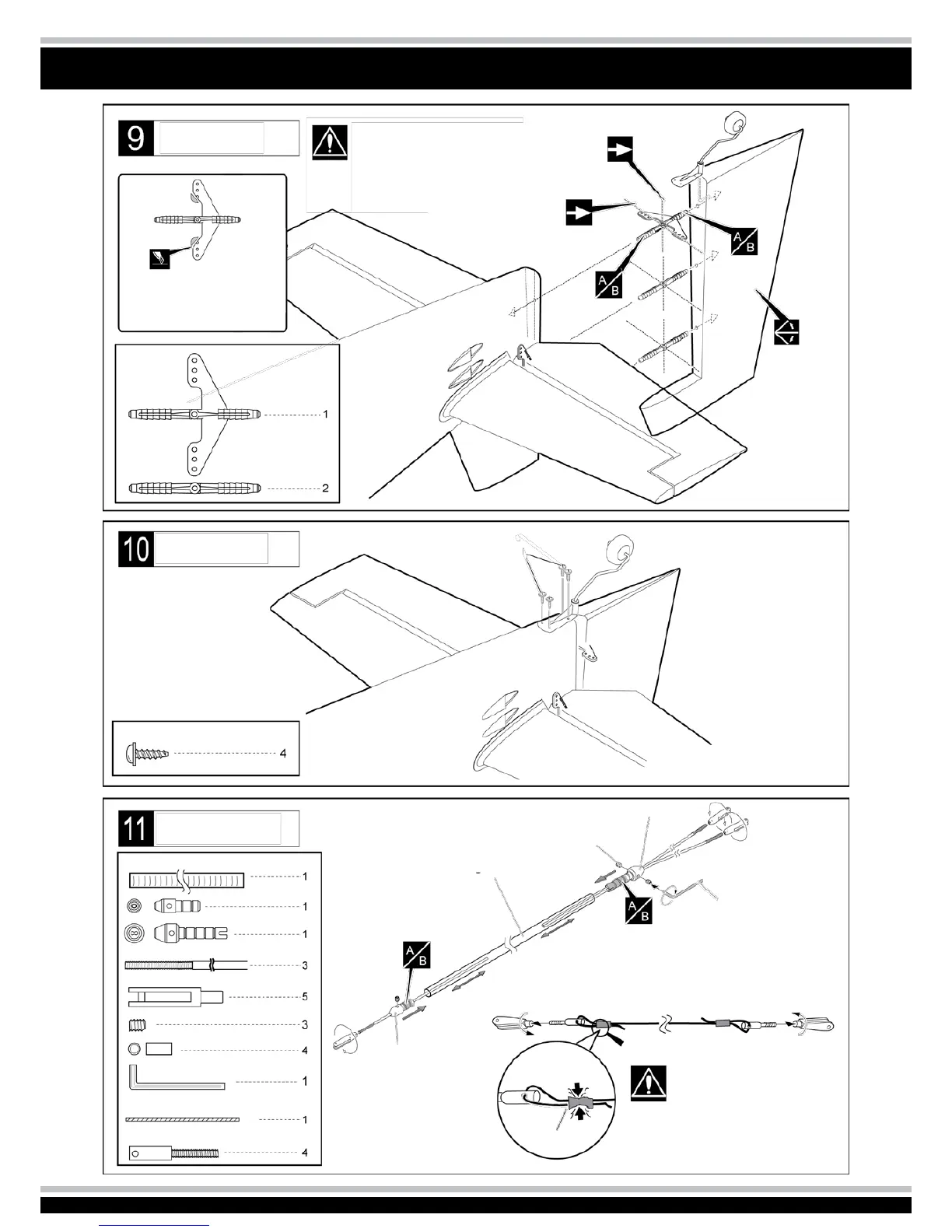 9

A B

A B

1

2

10

4

11

1

1

1

3

5

3

4

1

1

4

A B

A B