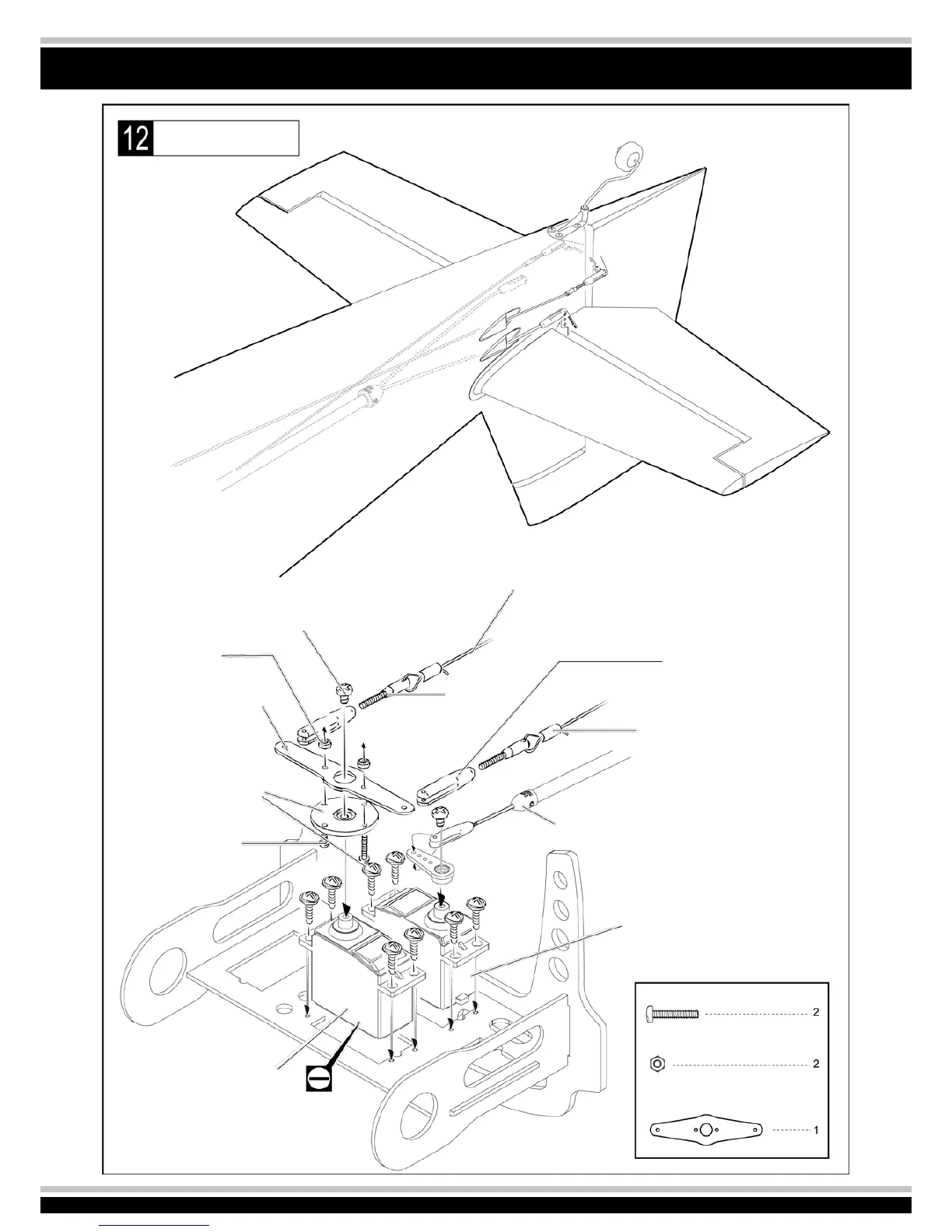 12

2

2

1