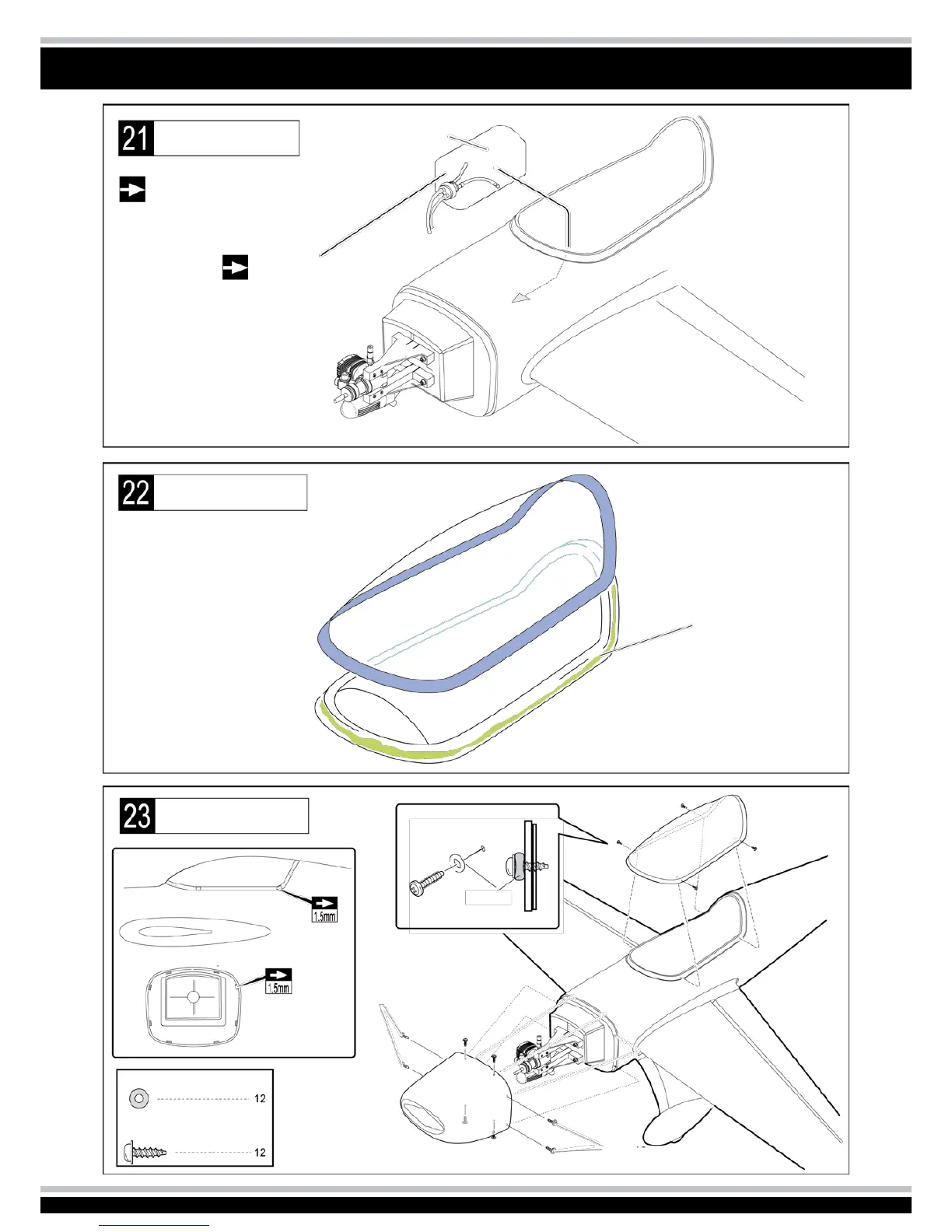 21

22

23

1.5mm

1.5mm

12

12