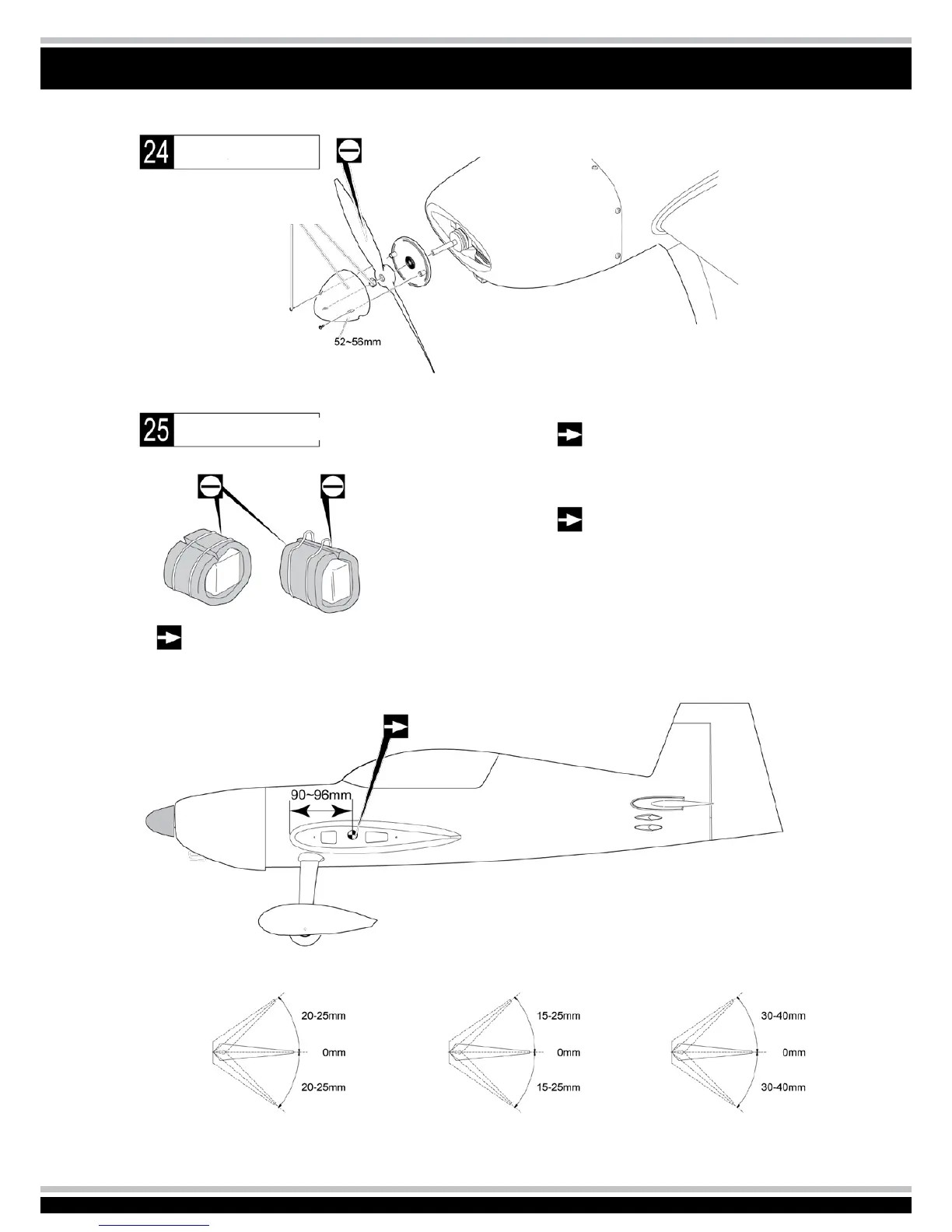 24

52~56mm

25

90~96mm

20-25mm
0mm
20-25mm

15-25mm
0mm
15-25mm

30-40mm
0mm
30-40mm