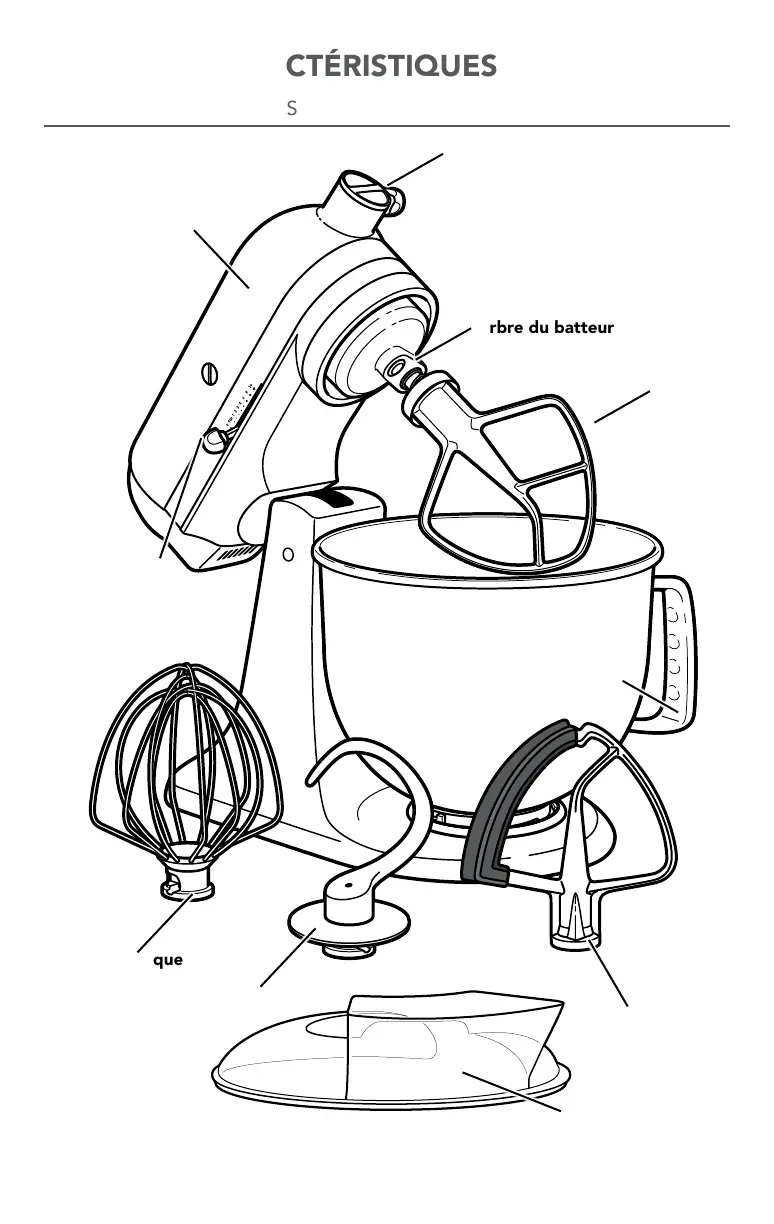 CTÉRISTIQUES

S

rbre du batteur

que