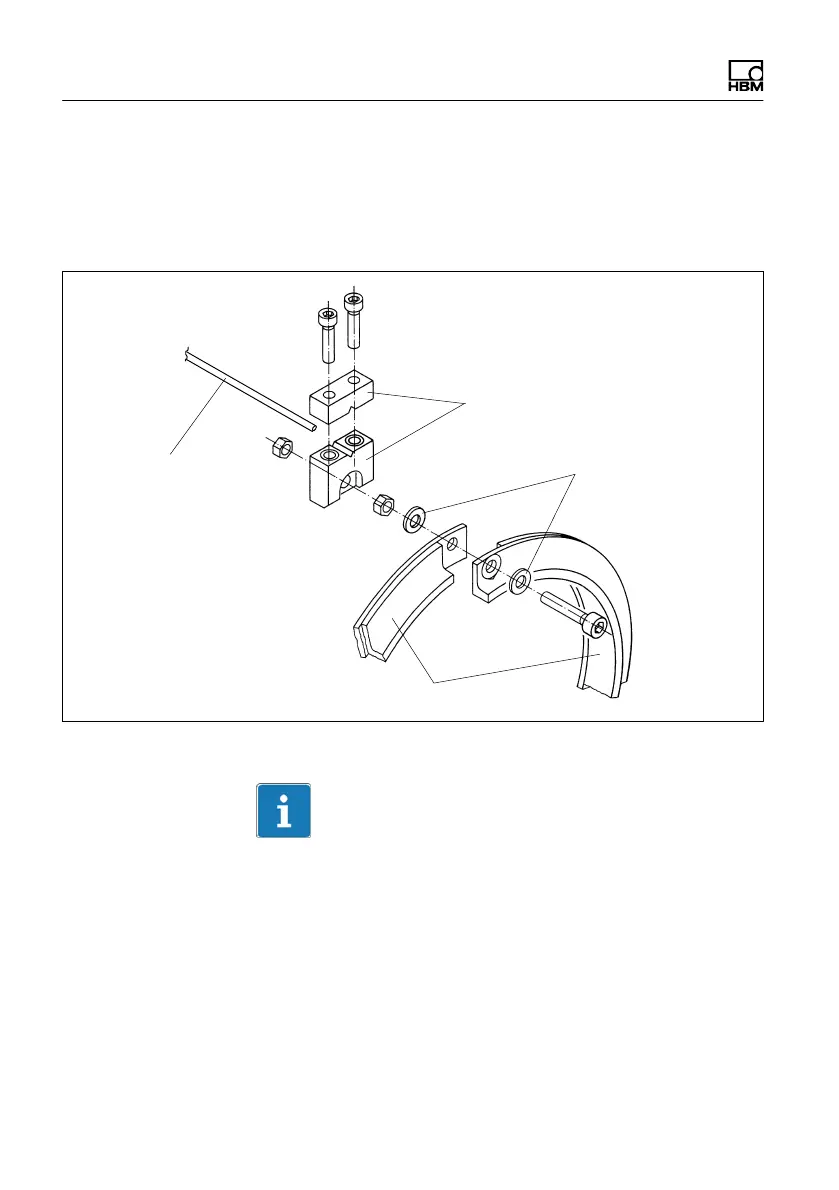 HBM