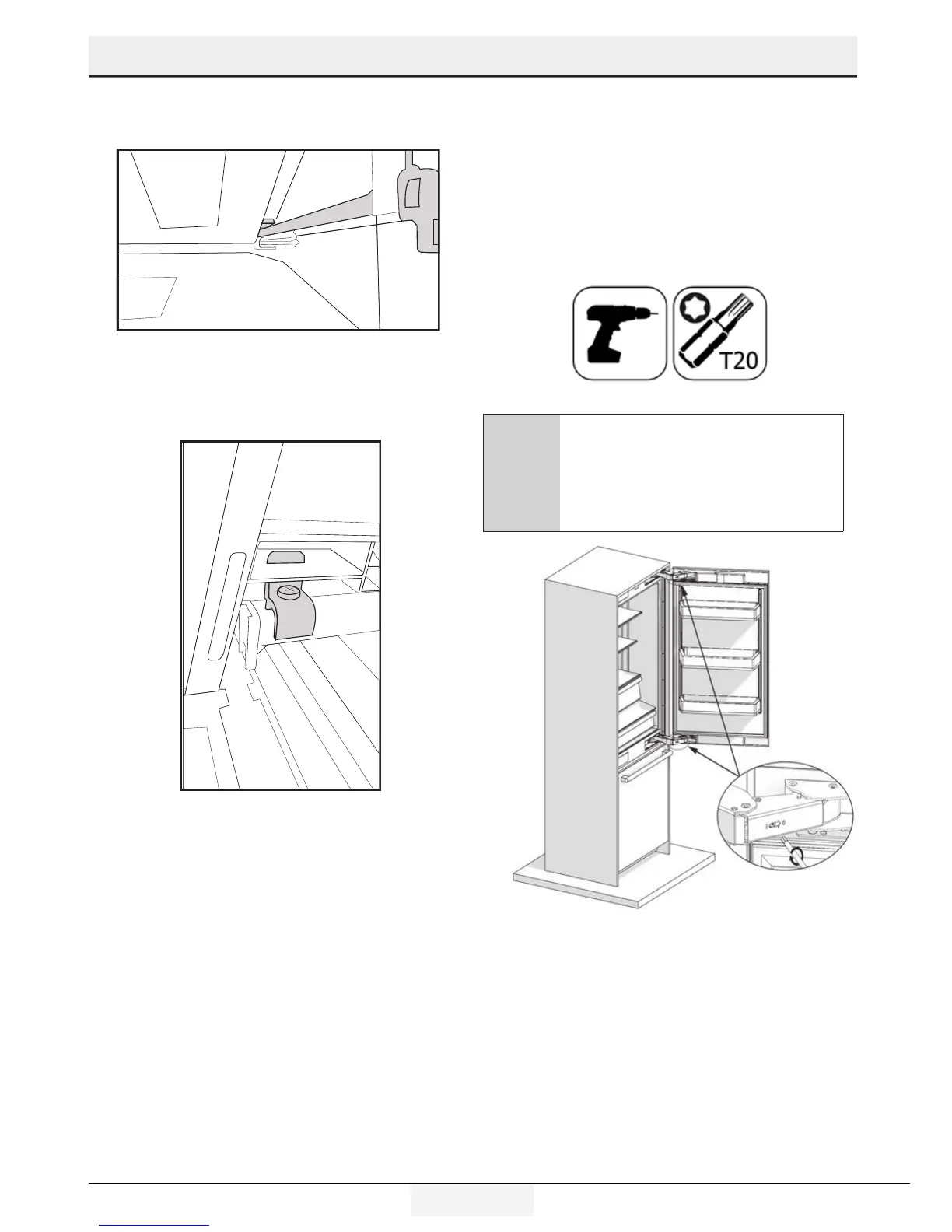 T20