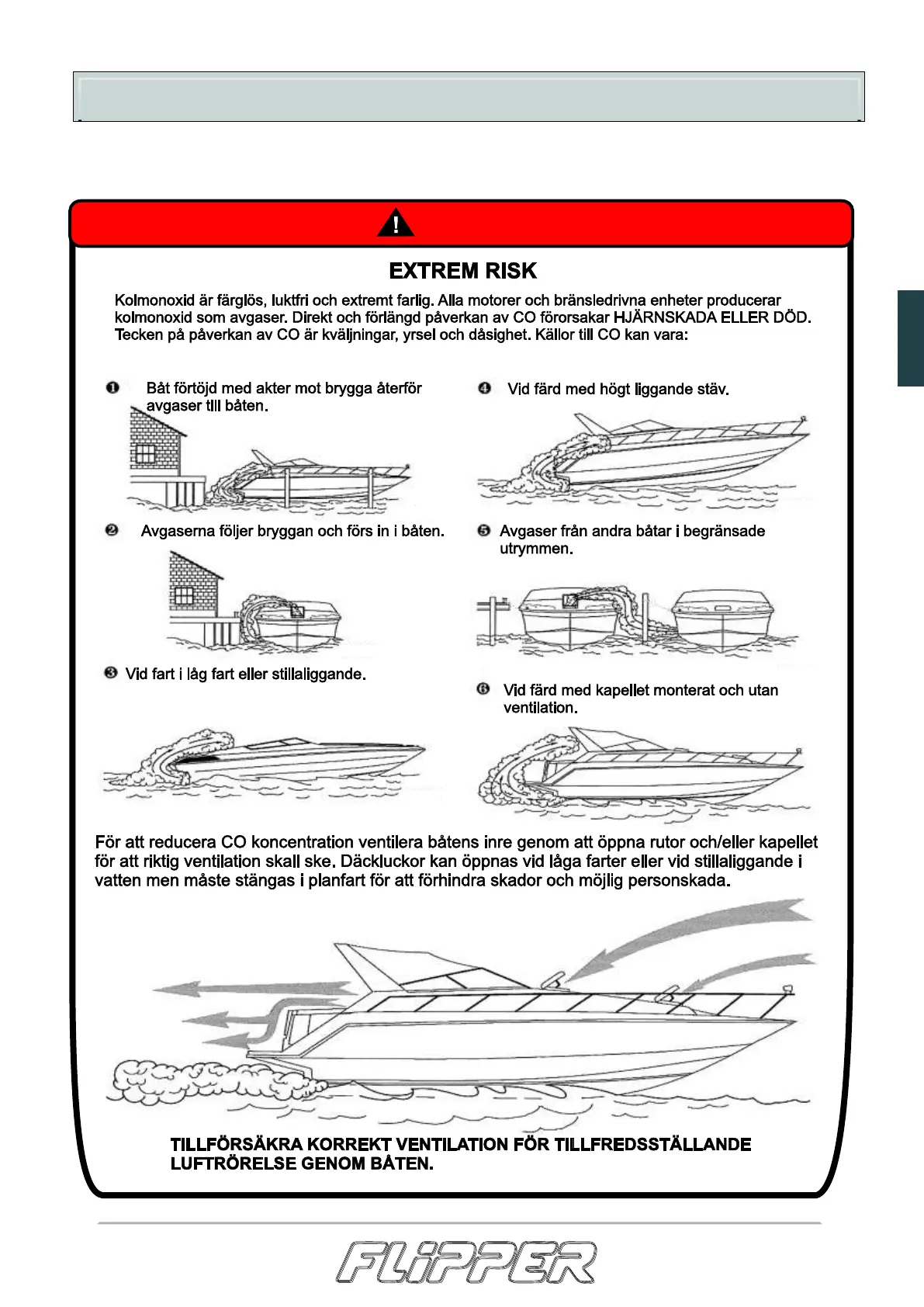 !

EXTREM RISK

Kolmonoxid är färglös, luktfri och extremt farlig. Alla motorer och bränsledrivna enheter producerar kolmonoxid som avgaser. Direkt och förlängd påverkan av CO förorsakar HJÄRNSKADA ELLER DÖD. Tecken på påverkan av CO är kväljningar, yrsel och dåsighet. Källor till CO kan vara:

❶ Båt förtöjd med akter mot brygga återför avgaser till båten.

❷ Avgaserna följer bryggan och förs in i båten.

❸ Vid fart i låg fart eller stillaliggande.

❹ Vid färd med högt liggande stäv.

❺ Avgaser från andra båtar i begränsade utrymmen.

❻ Vid färd med kapellet monterat och utan ventilation.

För att reducera CO koncentration ventilera båtens inre genom att öppna rutor och/eller kapellet för att riktig ventilation skall ske. Däckluckor kan öppnas vid låga farter eller vid stillaliggande i vatten men måste stängas i planfart för att förhindra skador och möjlig personskada.

TILLFÖRSÄKRA KORREKT VENTILATION FÖR TILLFREDSSTÄLLANDE LUFTRÖRELSE GENOM BÅTEN.

FLIPPER