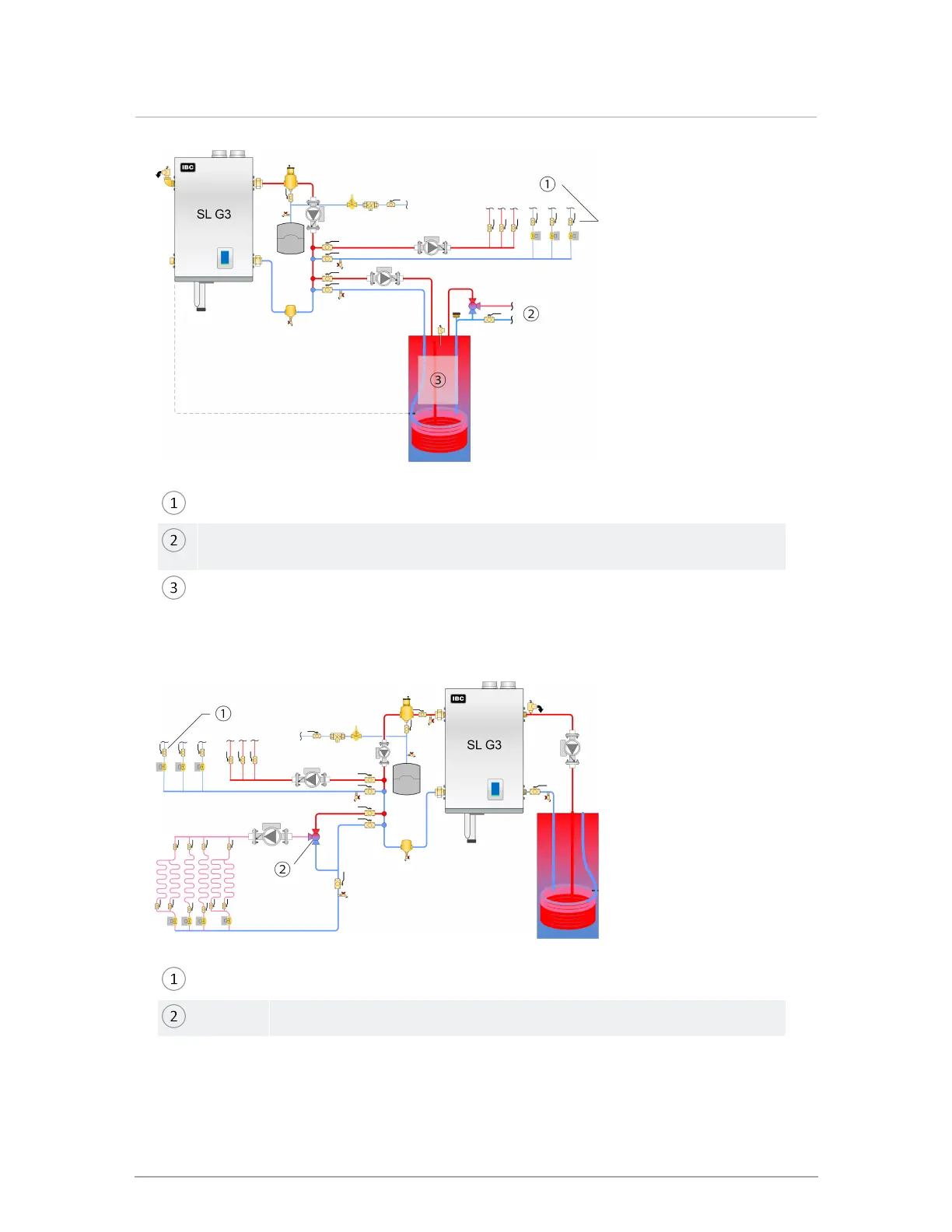 IBC

SL G3

①

②

③

1

2

3

①

IBC

SL G3

②

1

2