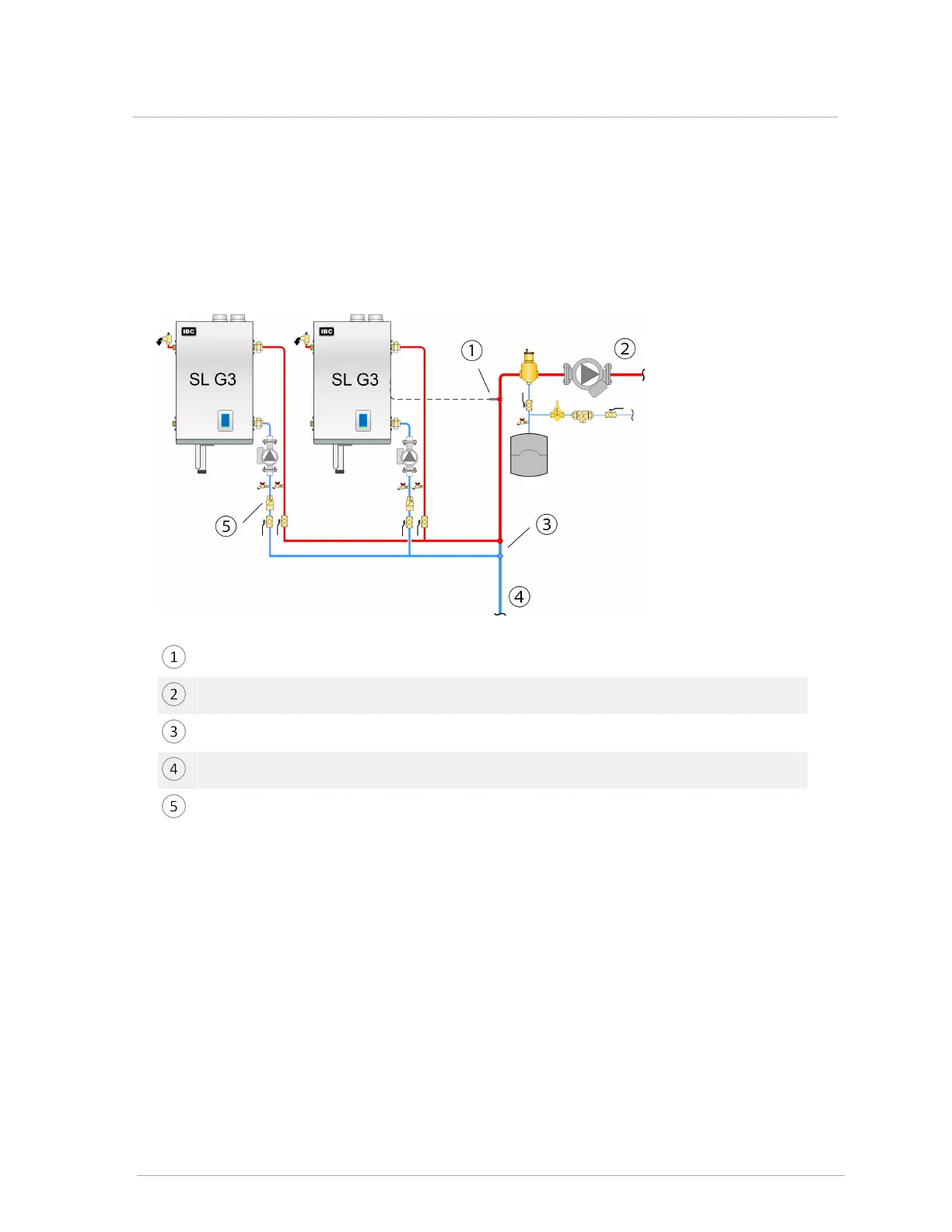 IBC
SL G3
IBC
SL G3
1
2
3
4
5

1
2
3
4
5