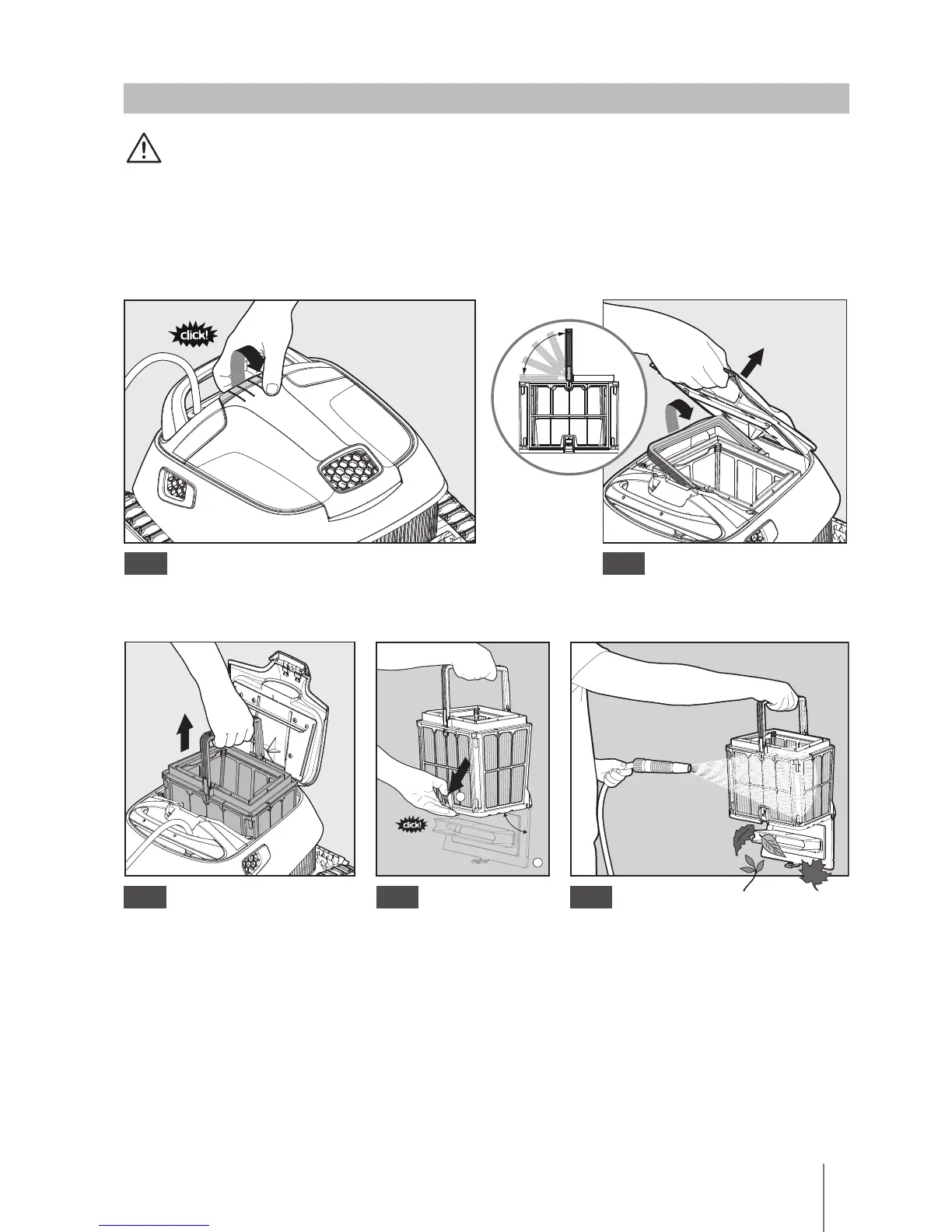 click!

click!