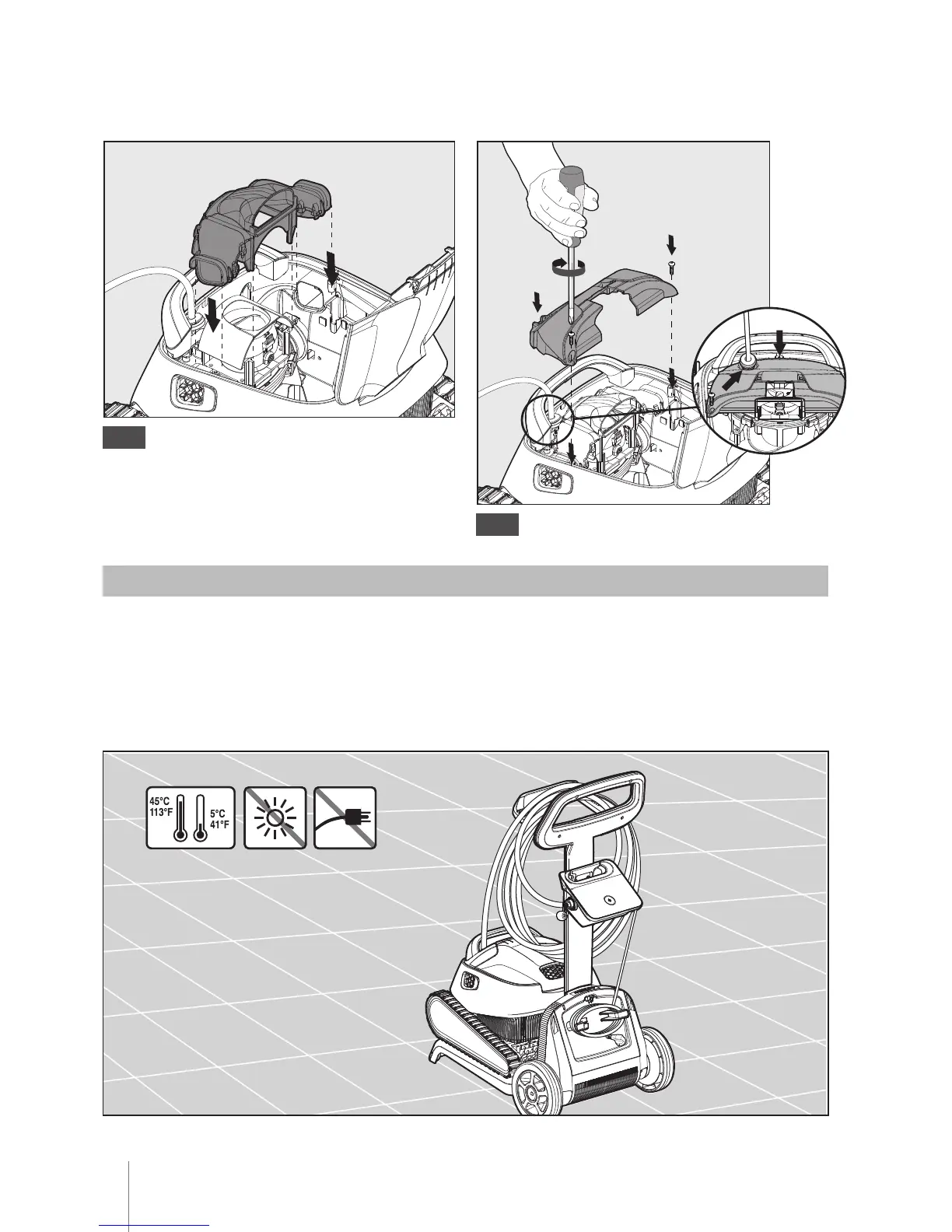 45°C
113°F

5°C
41°F