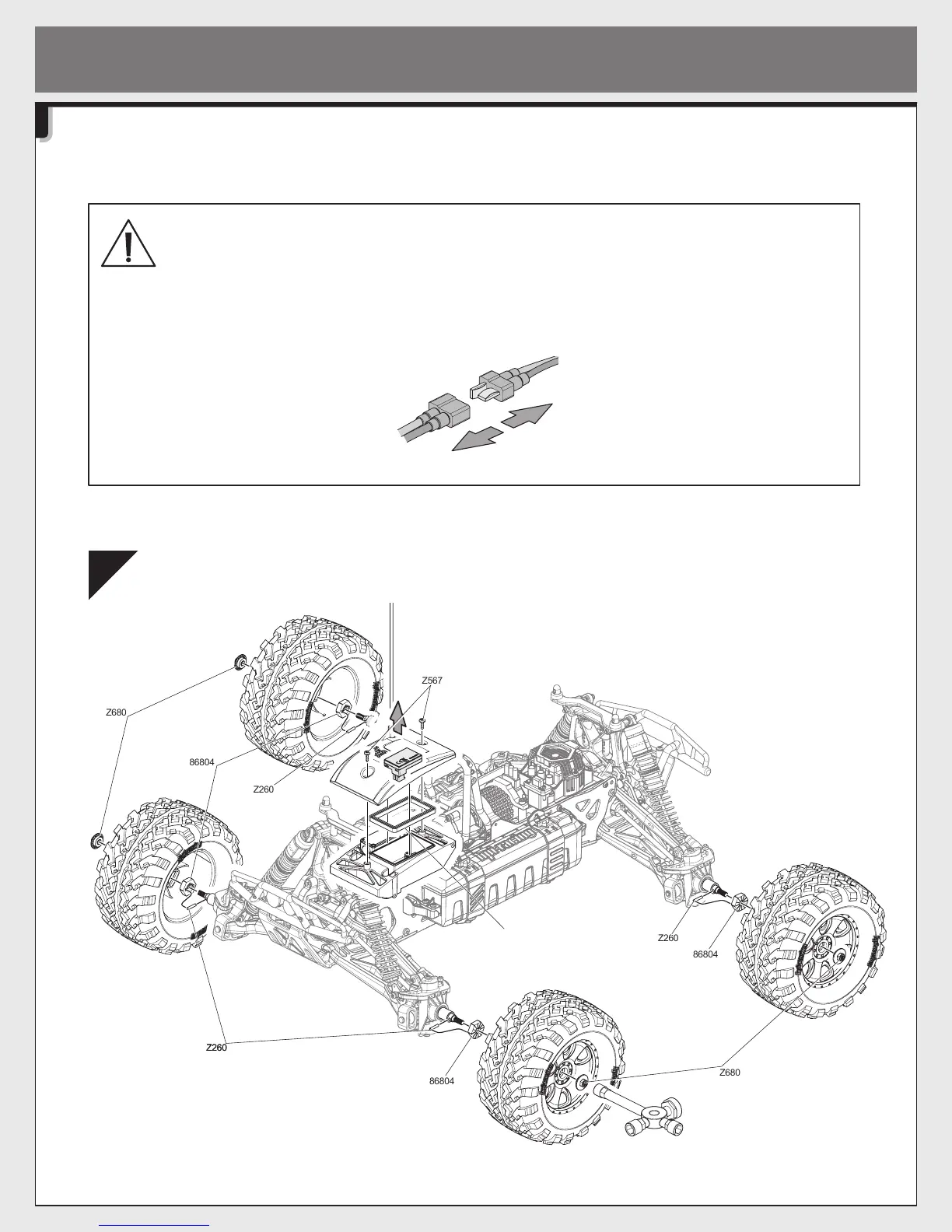 Z567

Z680

86804

Z260

Z260

86804

Z260

86804

Z680