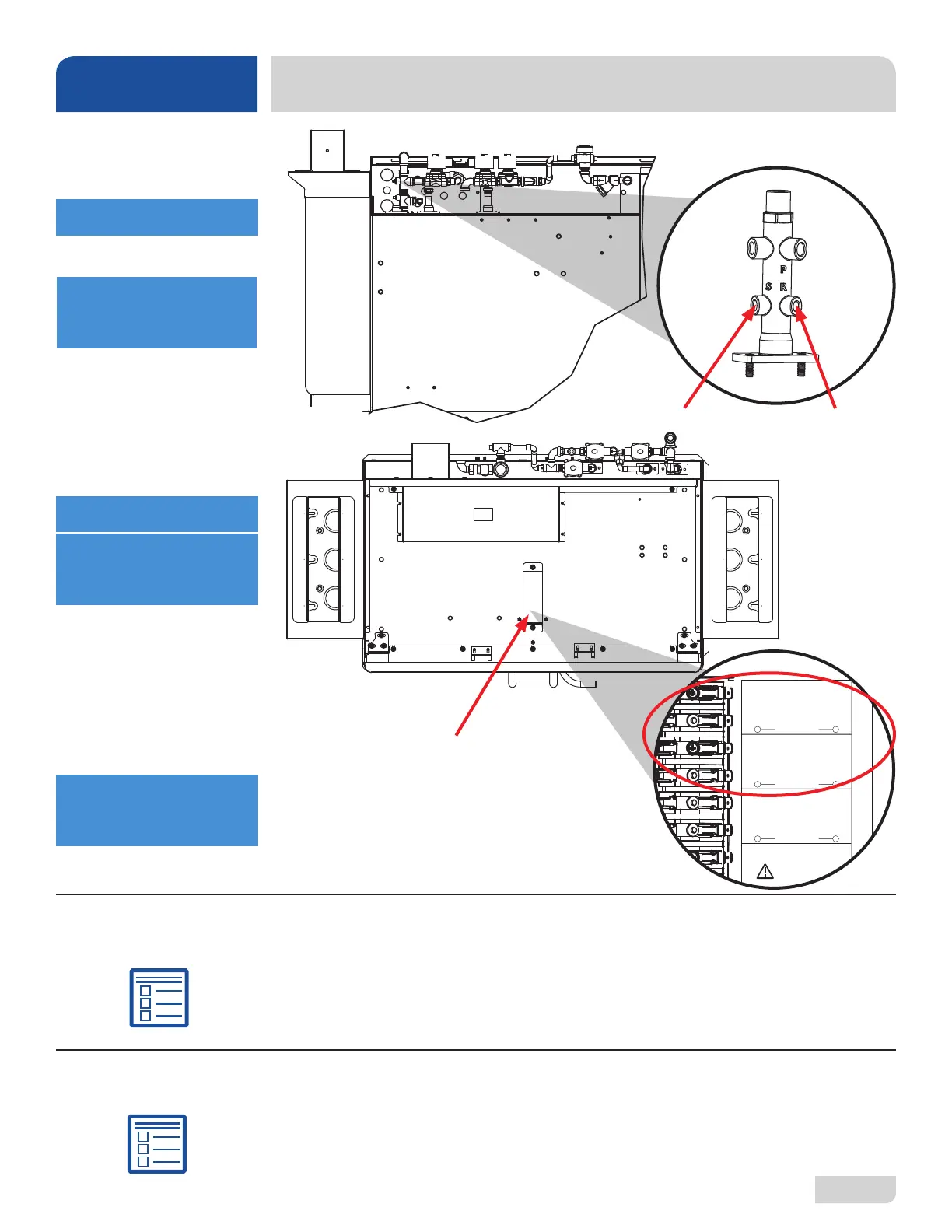 P

S R