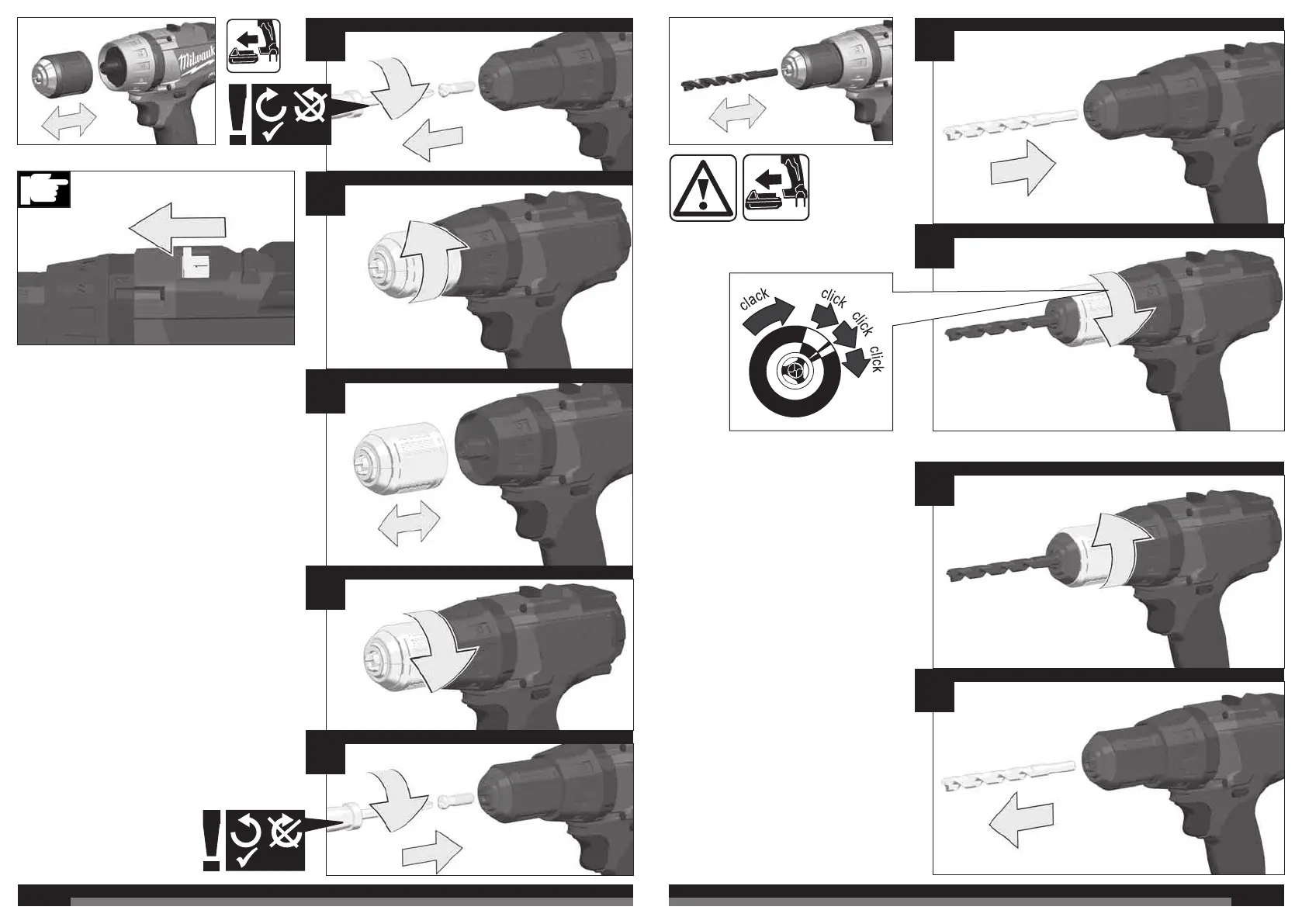 Milwaukee

clack
click
click
click