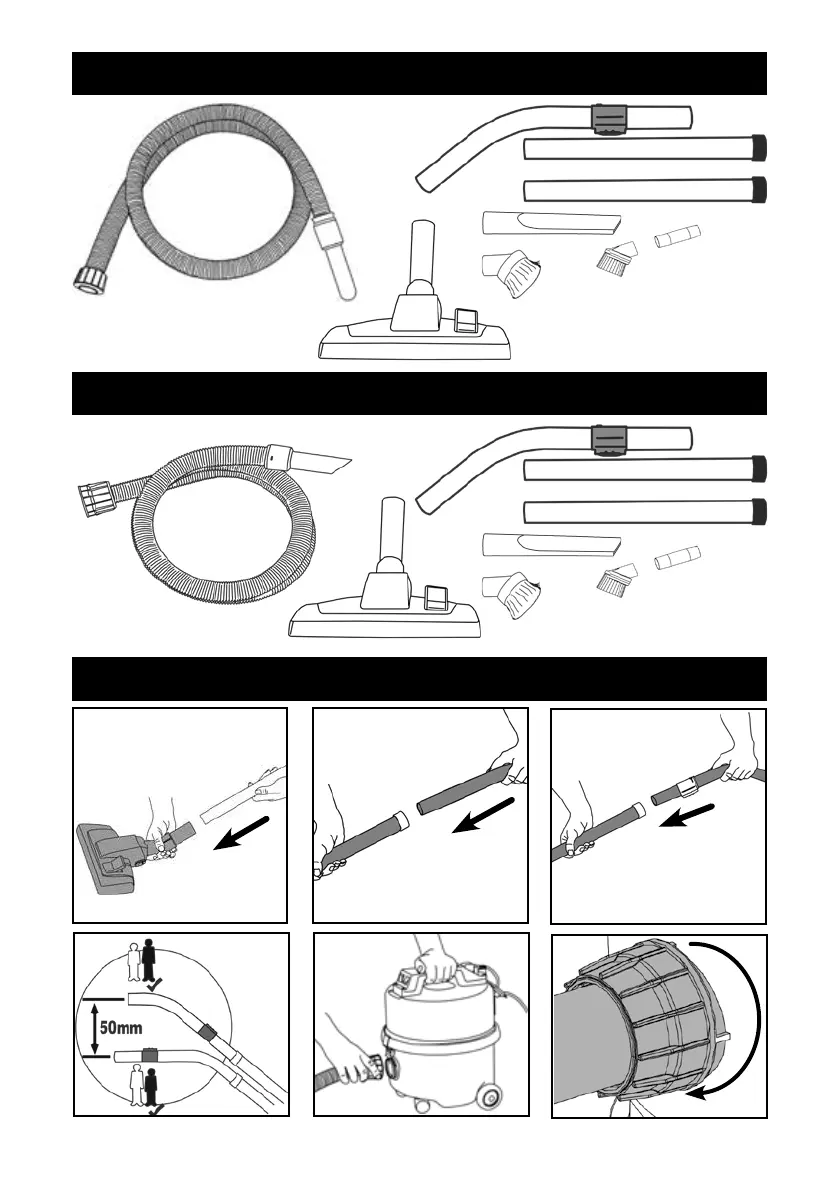 50mm