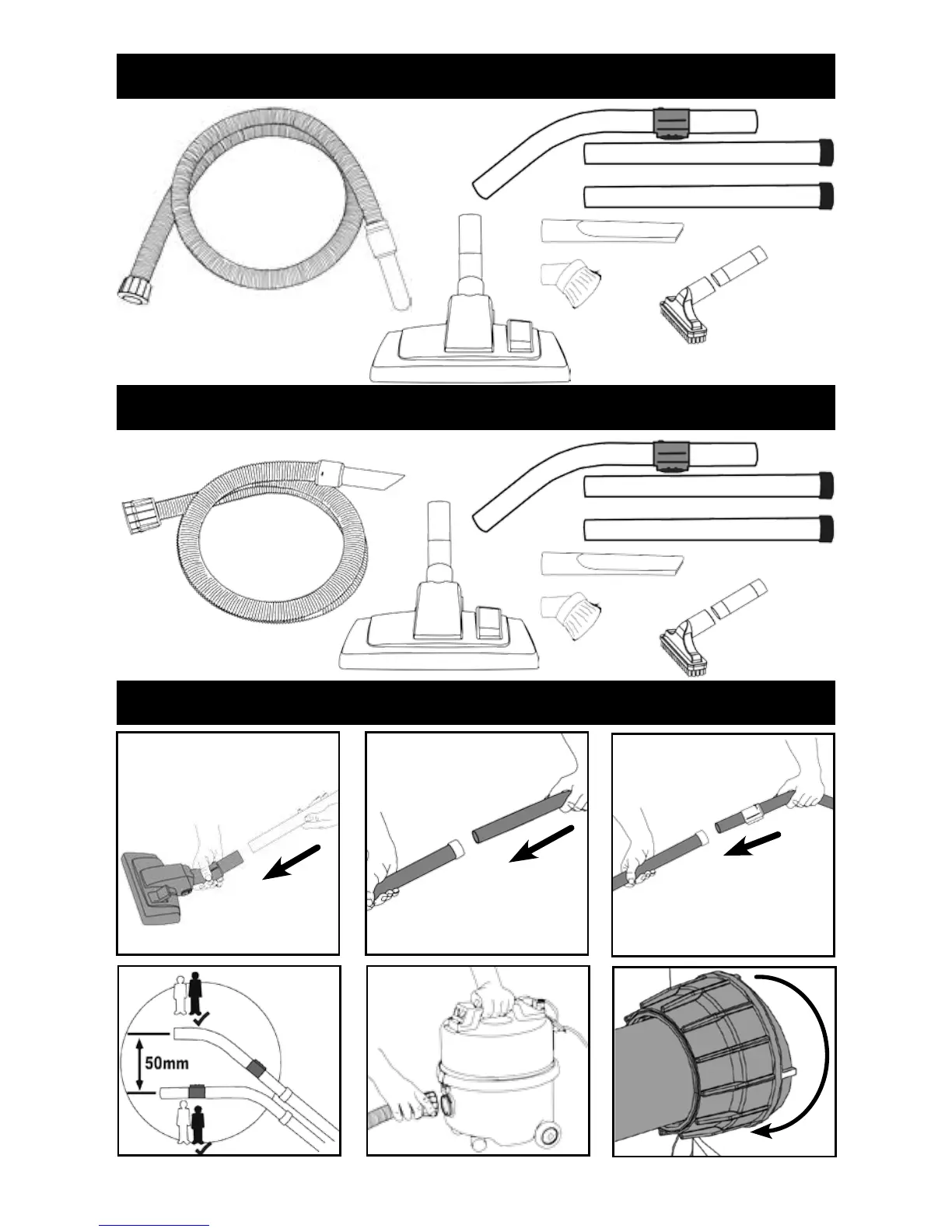 50mm