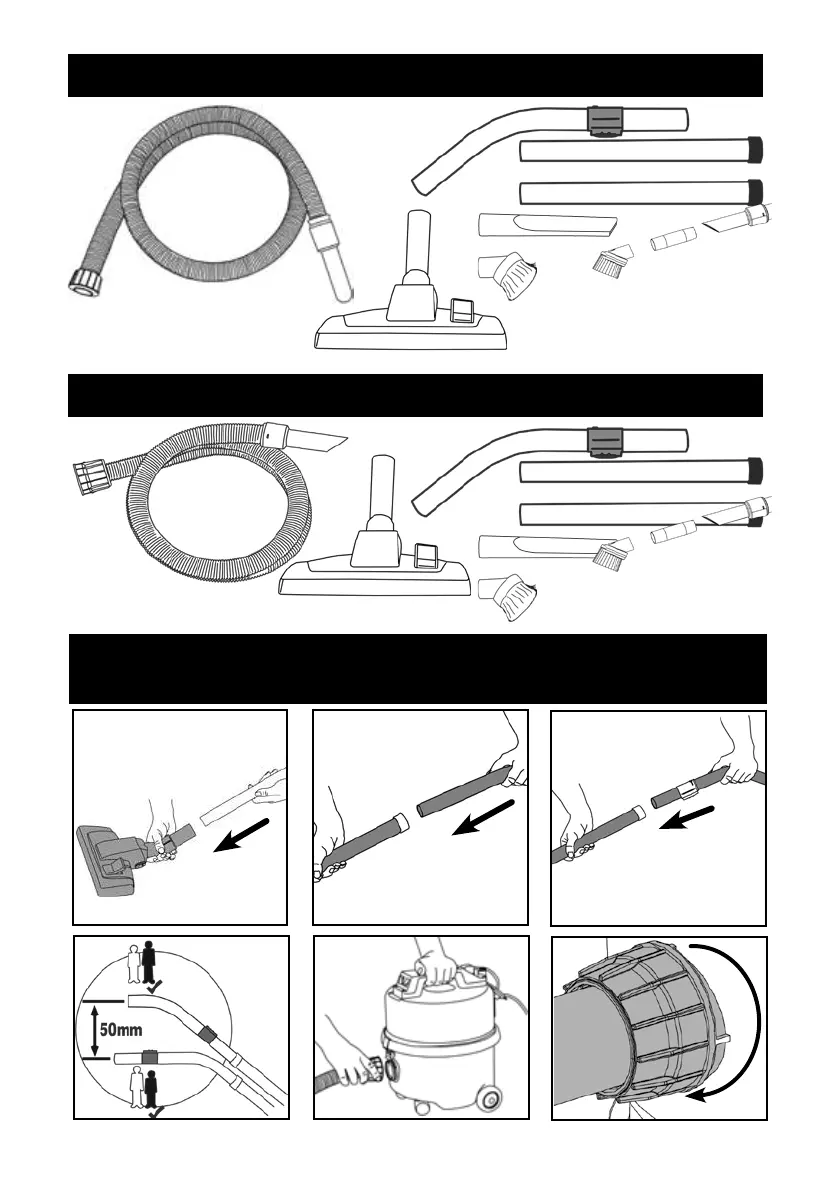 50mm