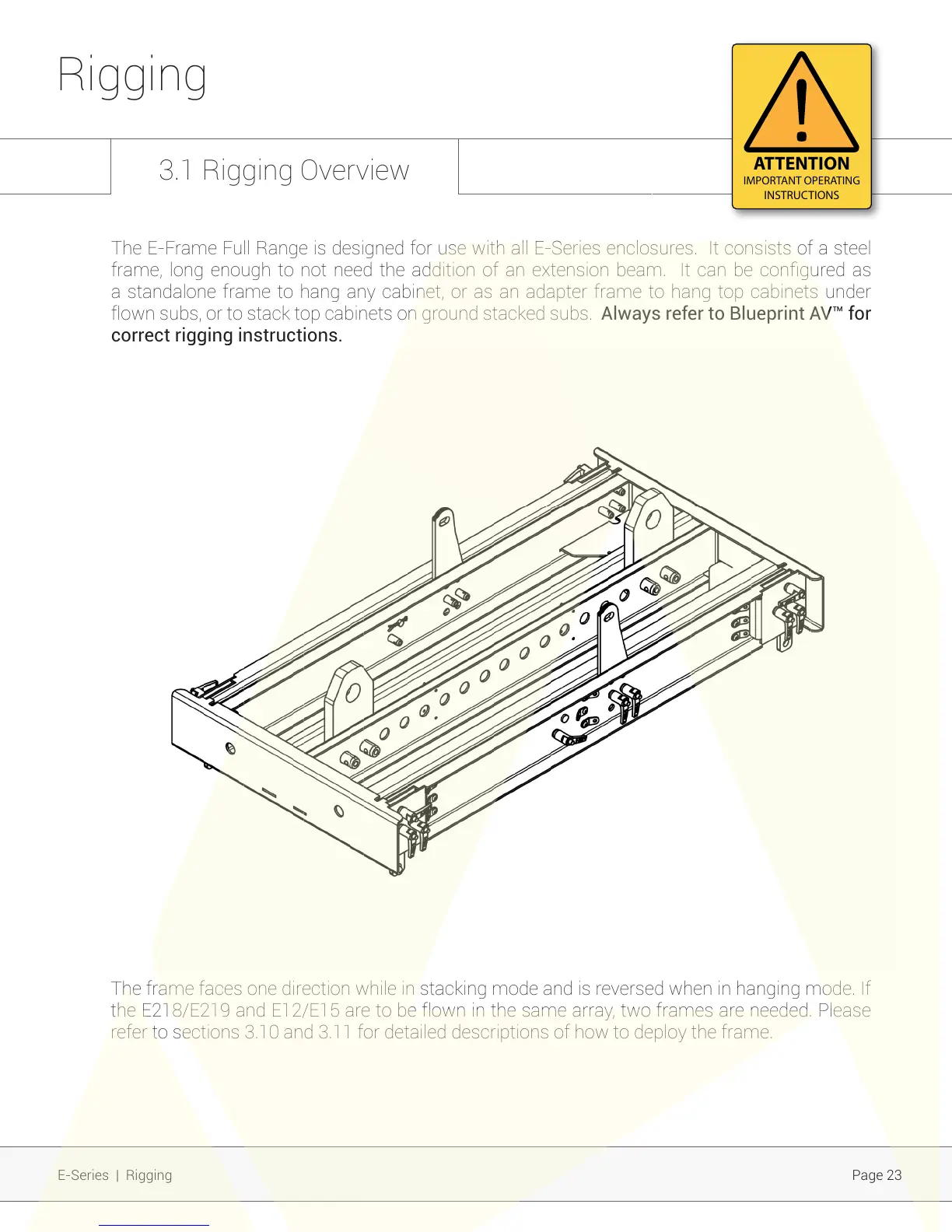 Rigging

3.1 Rigging Overview

ATTENTION
IMPORTANT OPERATING INSTRUCTIONS

The E-Frame Full Range is designed for use with all E-Series enclosures. It consists of a steel frame, long enough to not need the addition of an extension beam. It can be configured as a standalone frame to hang any cabinet, or as an adapter frame to hang top cabinets under flown subs, or to stack top cabinets on ground stacked subs. Always refer to Blueprint AV™ for correct rigging instructions.

The frame faces one direction while in stacking mode and is reversed when in hanging mode. If the E218/E219 and E12/E15 are to be flown in the same array, two frames are needed. Please refer to sections 3.10 and 3.11 for detailed descriptions of how to deploy the frame.

E-Series | Rigging

Page 23