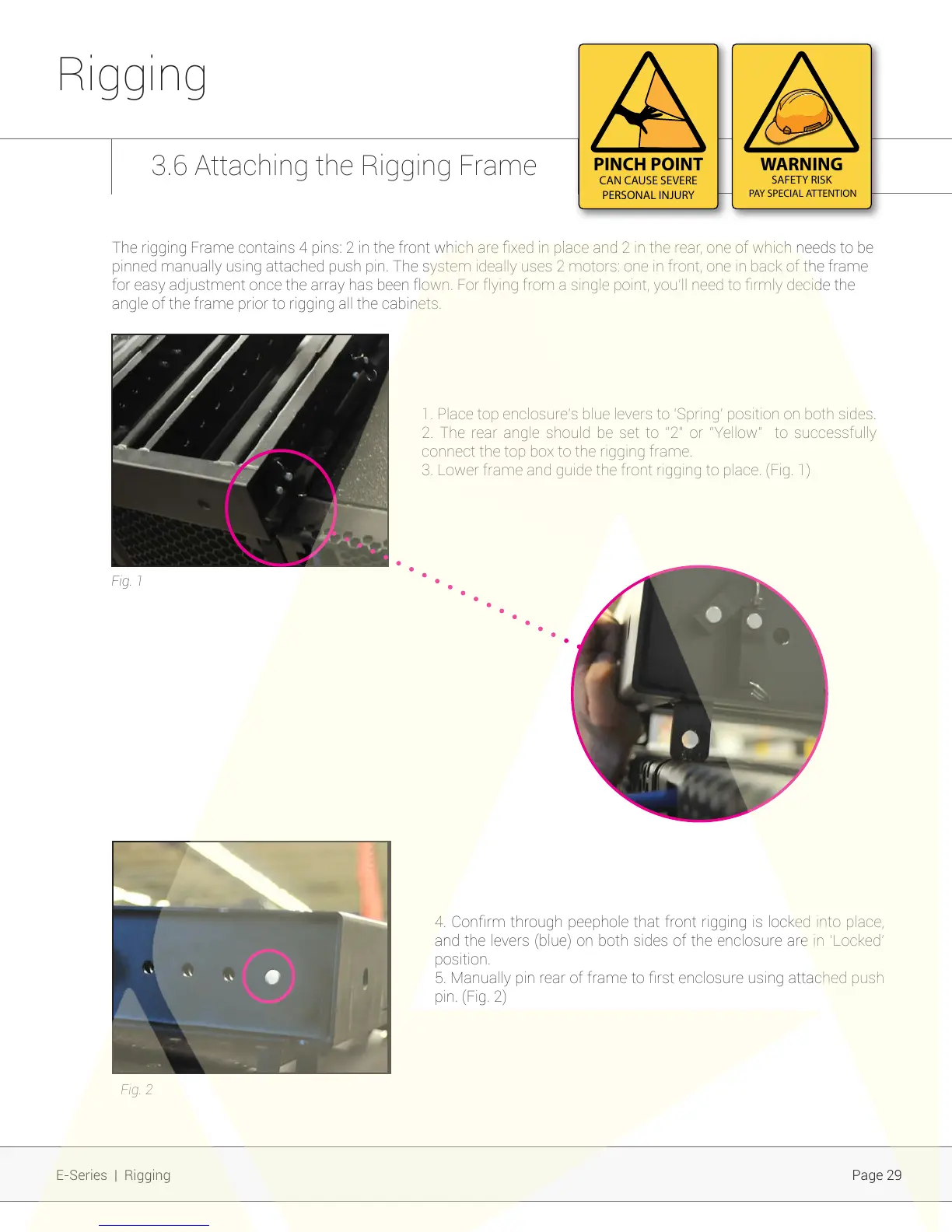 Rigging

3.6 Attaching the Rigging Frame

PINCH POINT
CAN CAUSE SEVERE PERSONAL INJURY

WARNING
SAFETY RISK
PAY SPECIAL ATTENTION

The rigging Frame contains 4 pins: 2 in the front which are fixed in place and 2 in the rear, one of which needs to be pinned manually using attached push pin. The system ideally uses 2 motors: one in front, one in back of the frame for easy adjustment once the array has been flown. For flying from a single point, you'll need to firmly decide the angle of the frame prior to rigging all the cabinets.

1. Place top enclosure's blue levers to 'Spring' position on both sides.
2. The rear angle should be set to "2" or "Yellow" to successfully connect the top box to the rigging frame.
3. Lower frame and guide the front rigging to place. (Fig. 1)

Fig. 1

4. Confirm through peephole that front rigging is locked into place, and the levers (blue) on both sides of the enclosure are in 'Locked' position.
5. Manually pin rear of frame to first enclosure using attached push pin. (Fig. 2)

Fig. 2

E-Series | Rigging

Page 29