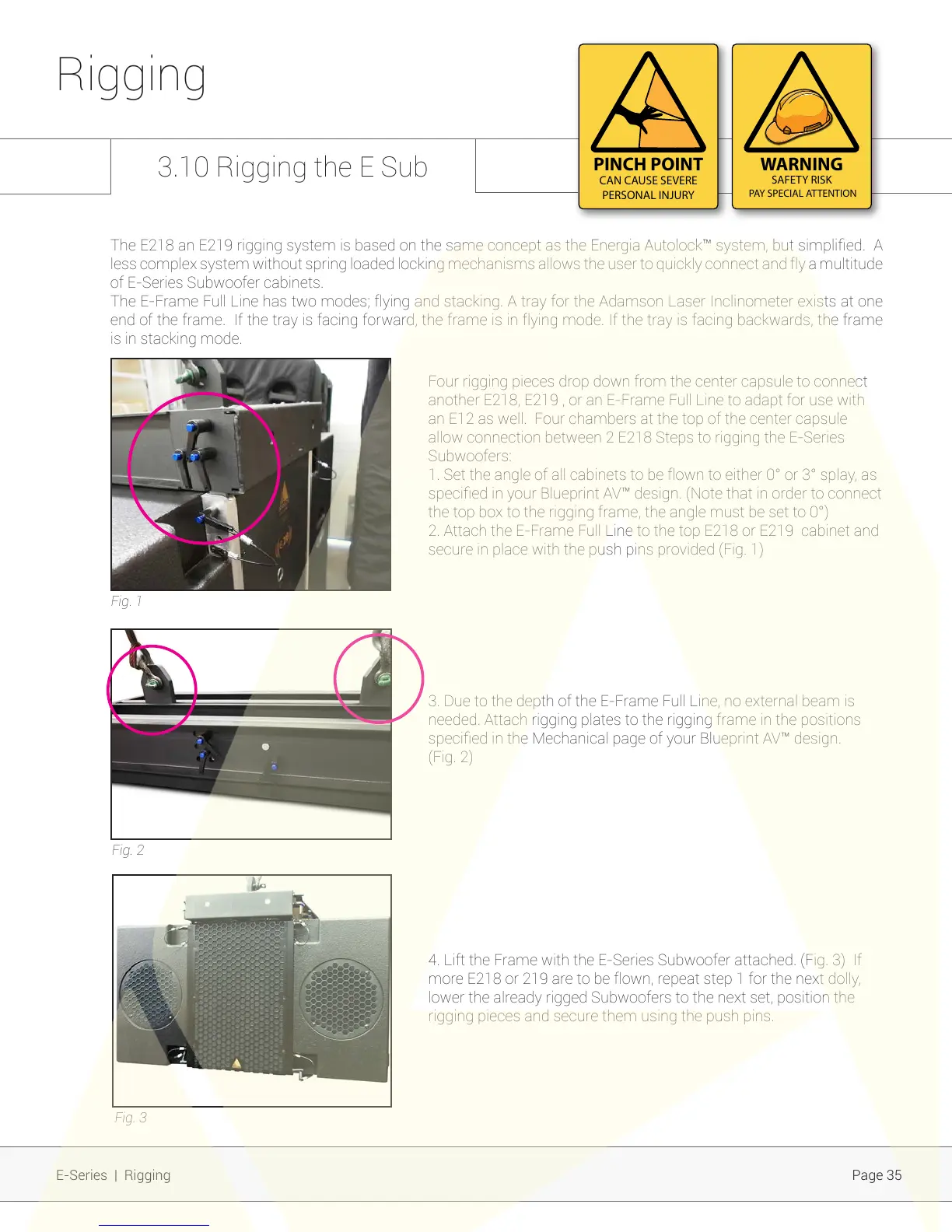 Rigging

3.10 Rigging the E Sub

PINCH POINT
CAN CAUSE SEVERE
PERSONAL INJURY

WARNING
SAFETY RISK
PAY SPECIAL ATTENTION

The E218 an E219 rigging system is based on the same concept as the Energia Autolock™ system, but simplified. A less complex system without spring loaded locking mechanisms allows the user to quickly connect and fly a multitude of E-Series Subwoofer cabinets.
The E-Frame Full Line has two modes; flying and stacking. A tray for the Adamson Laser Inclinometer exists at one end of the frame. If the tray is facing forward, the frame is in flying mode. If the tray is facing backwards, the frame is in stacking mode.

Fig. 1

Four rigging pieces drop down from the center capsule to connect another E218, E219 , or an E-Frame Full Line to adapt for use with an E12 as well. Four chambers at the top of the center capsule allow connection between 2 E218 Steps to rigging the E-Series Subwoofers:
1. Set the angle of all cabinets to be flown to either 0° or 3° splay, as specified in your Blueprint AV™ design. (Note that in order to connect the top box to the rigging frame, the angle must be set to 0°)
2. Attach the E-Frame Full Line to the top E218 or E219 cabinet and secure in place with the push pins provided (Fig. 1)

Fig. 2

3. Due to the depth of the E-Frame Full Line, no external beam is needed. Attach rigging plates to the rigging frame in the positions specified in the Mechanical page of your Blueprint AV™ design. (Fig. 2)

Fig. 3

4. Lift the Frame with the E-Series Subwoofer attached. (Fig. 3) If more E218 or 219 are to be flown, repeat step 1 for the next dolly, lower the already rigged Subwoofers to the next set, position the rigging pieces and secure them using the push pins.

E-Series | Rigging

Page 35