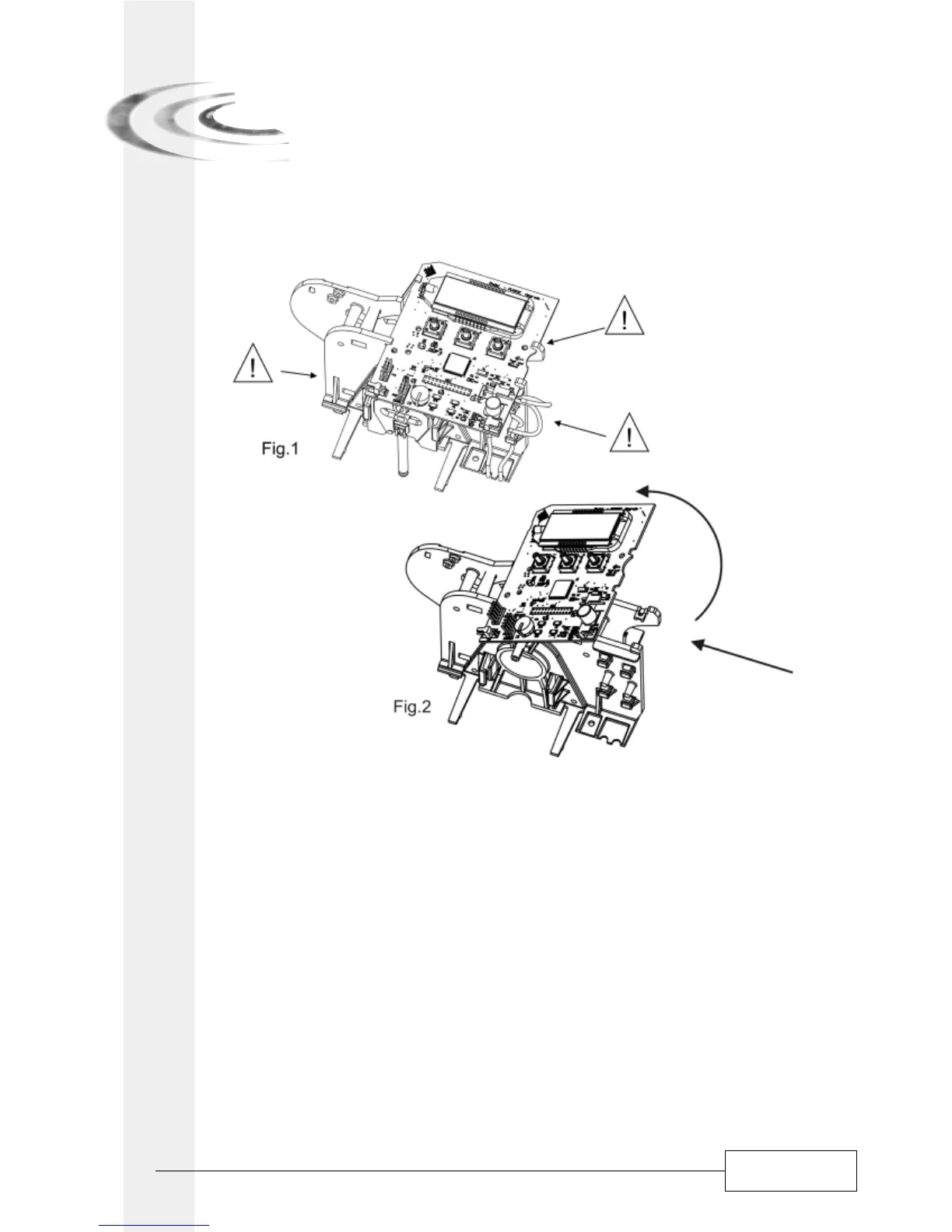 Fig.1

Fig.2